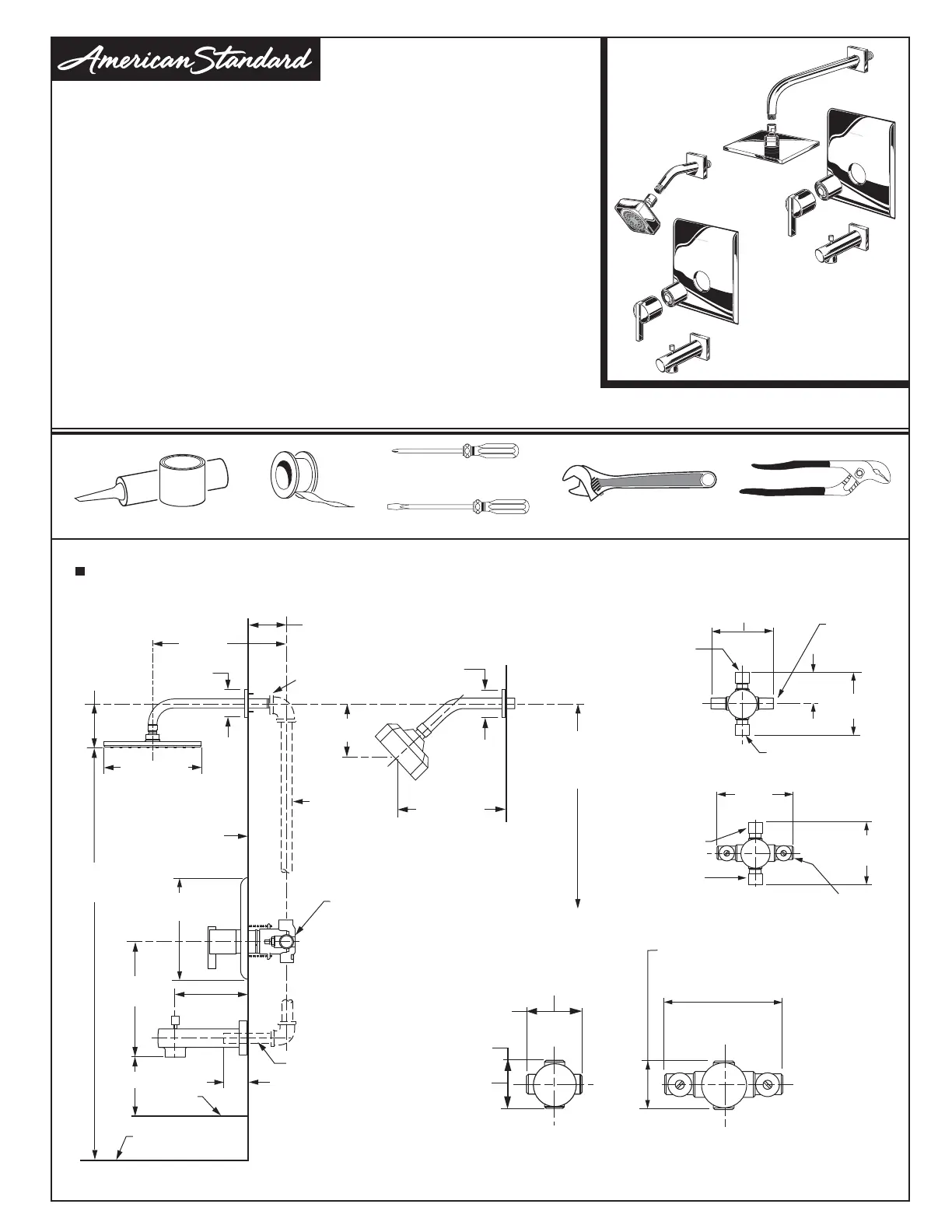 American Standard