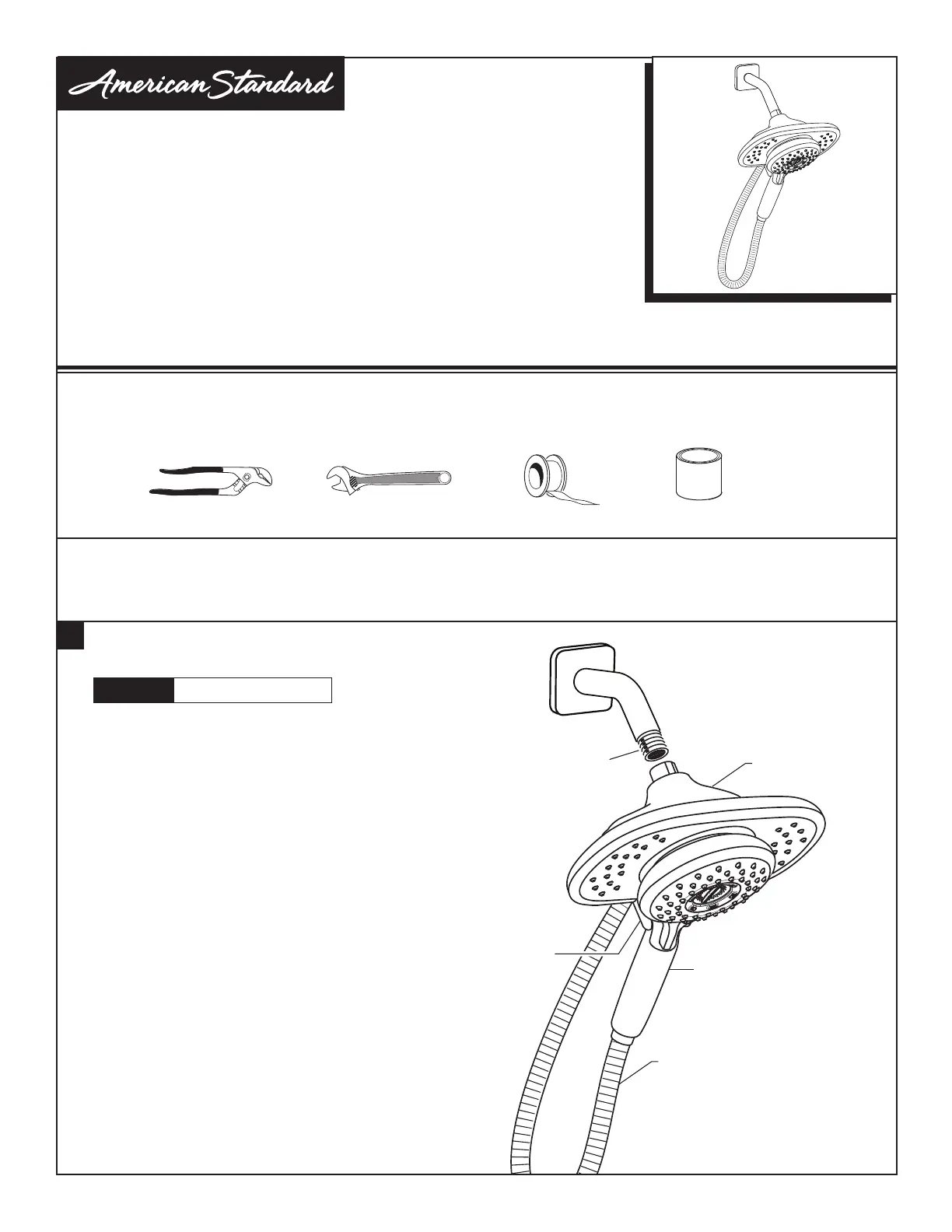 American Standard