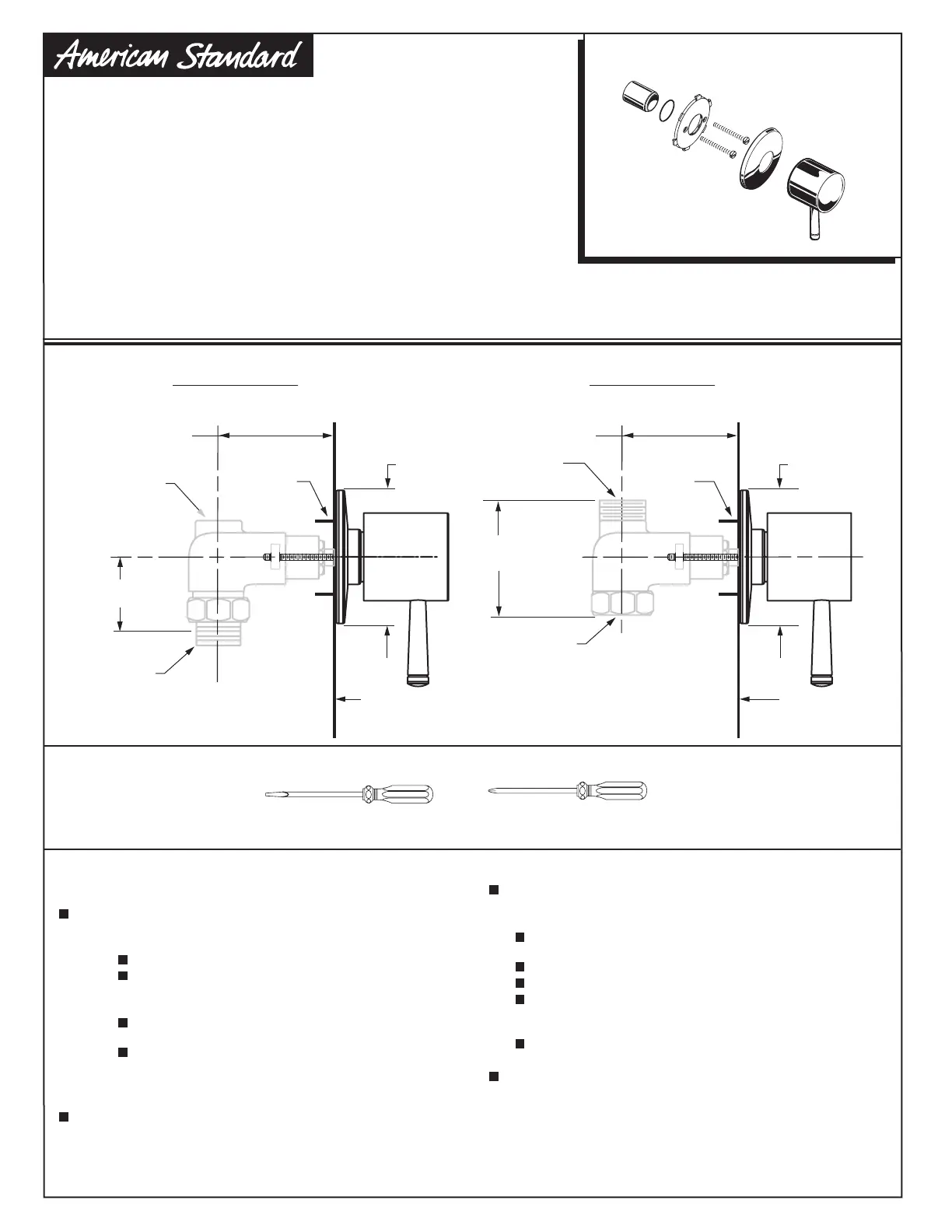 American Standard