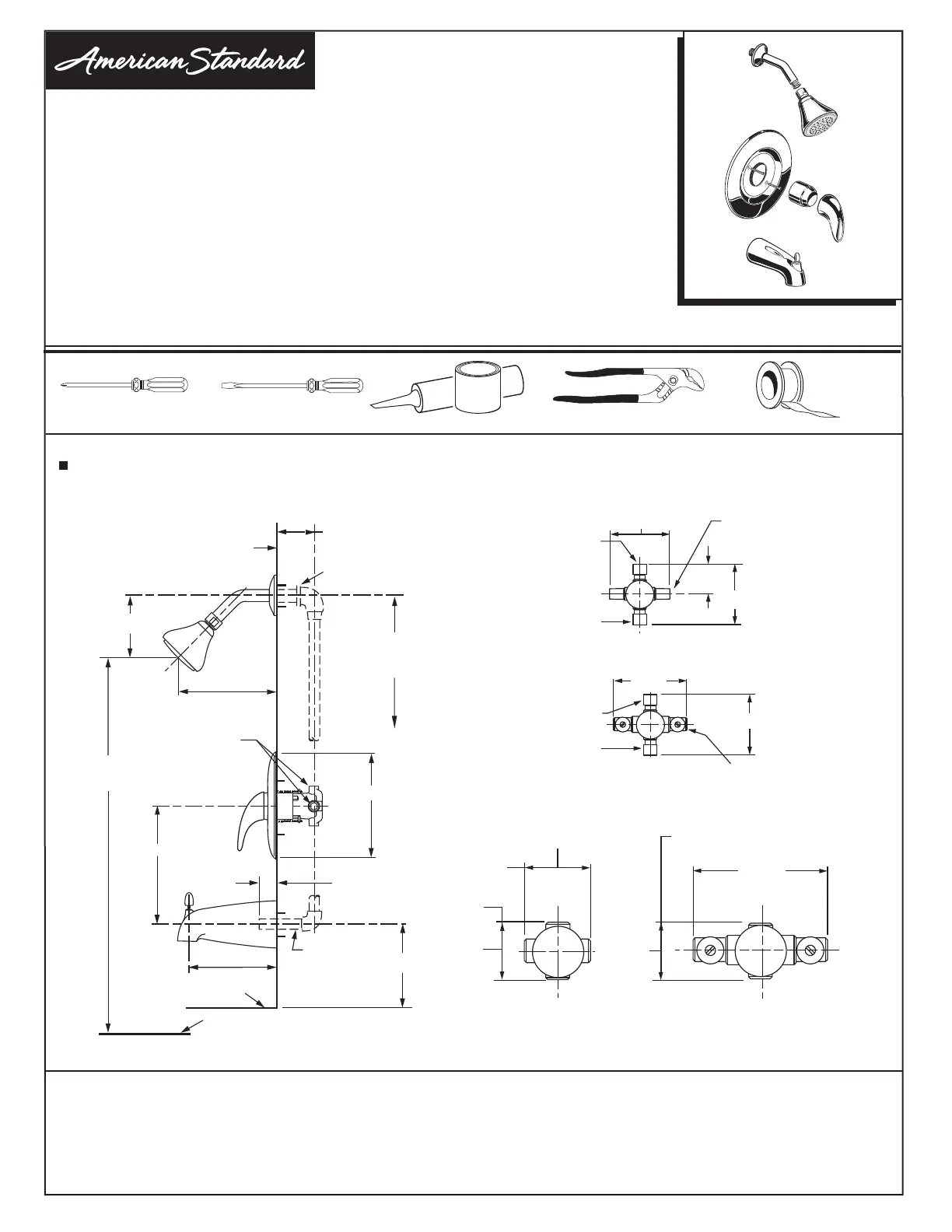 American Standard