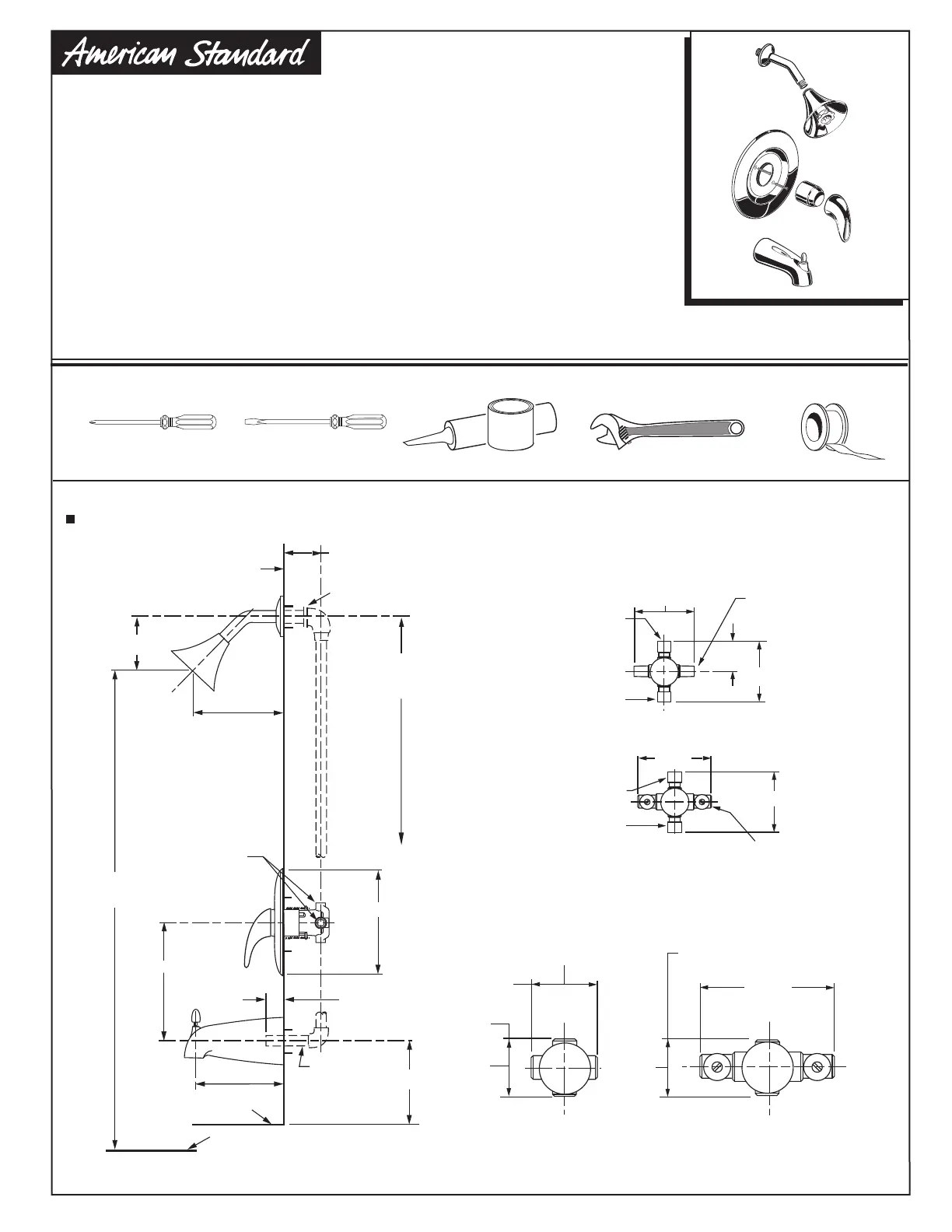 American Standard