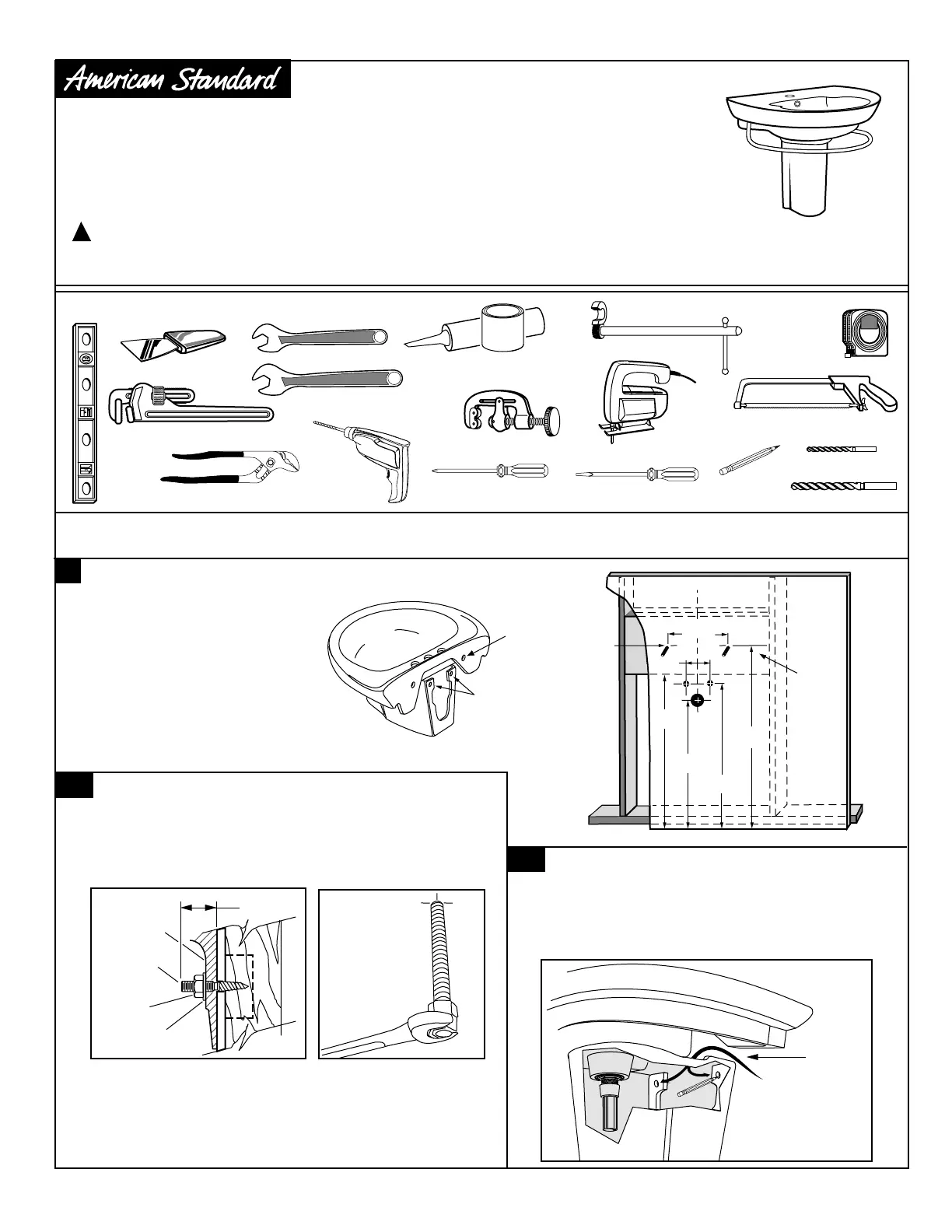 American Standard