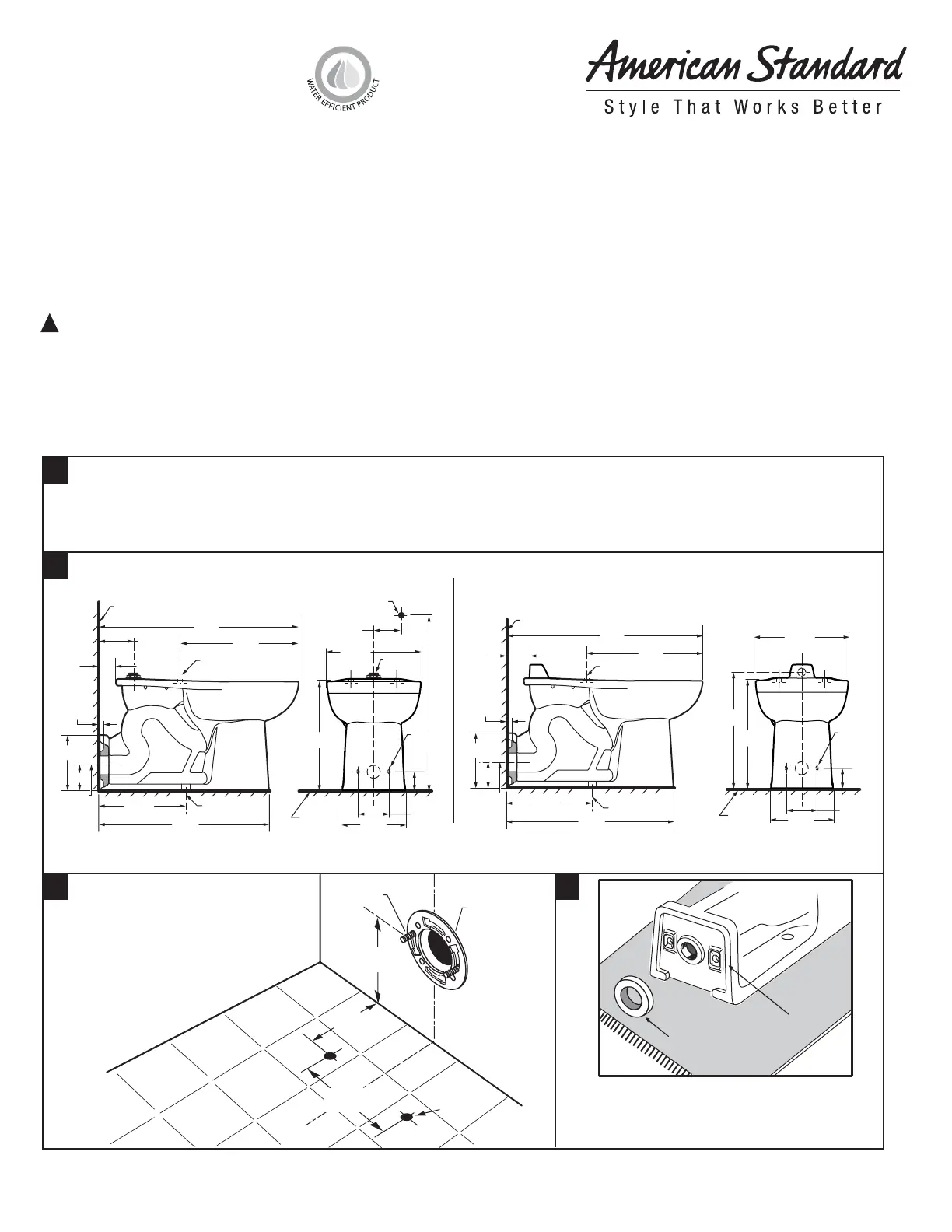 WATER EFFICIENT PRODUCT

American Standard

Style That Works Better