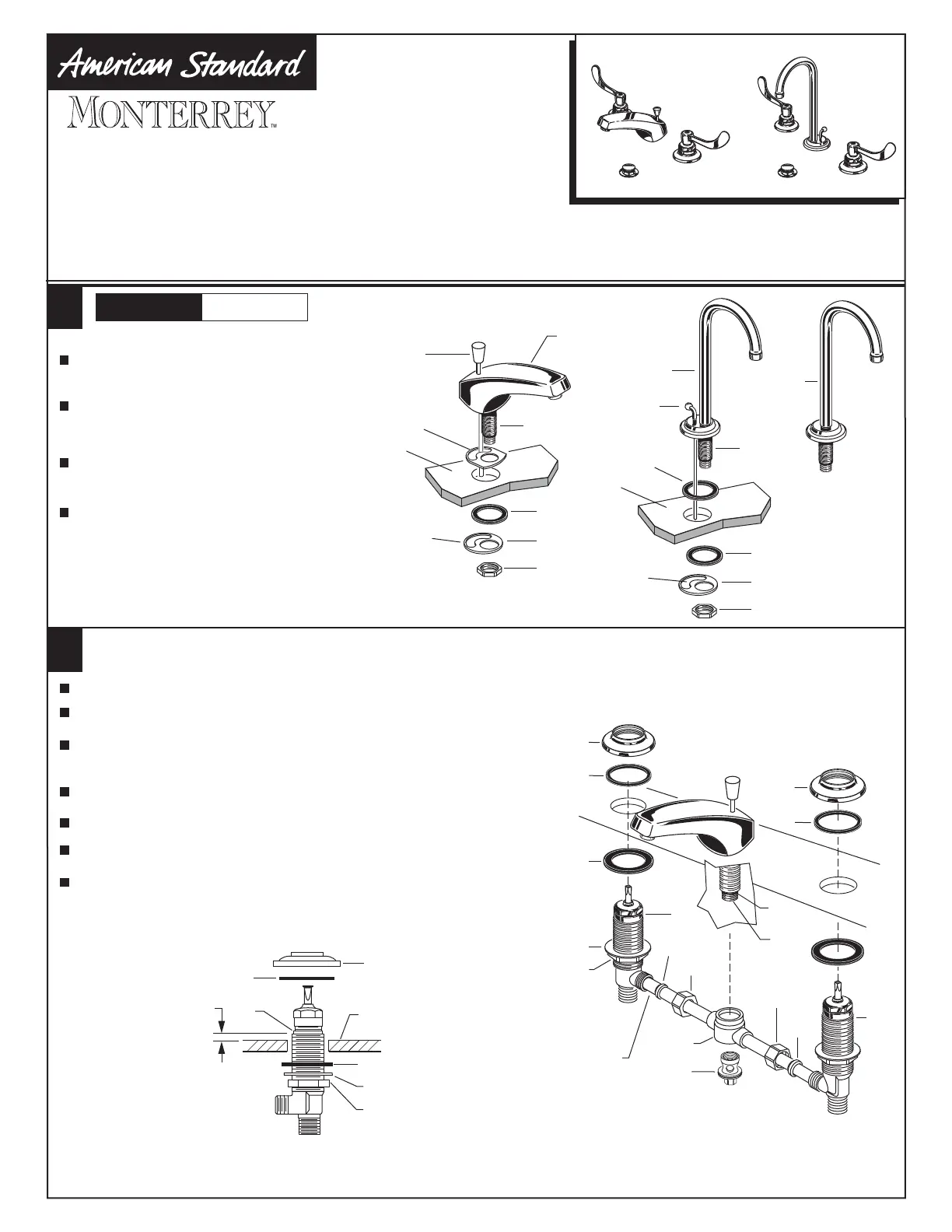 American Standard
MONTERREY™