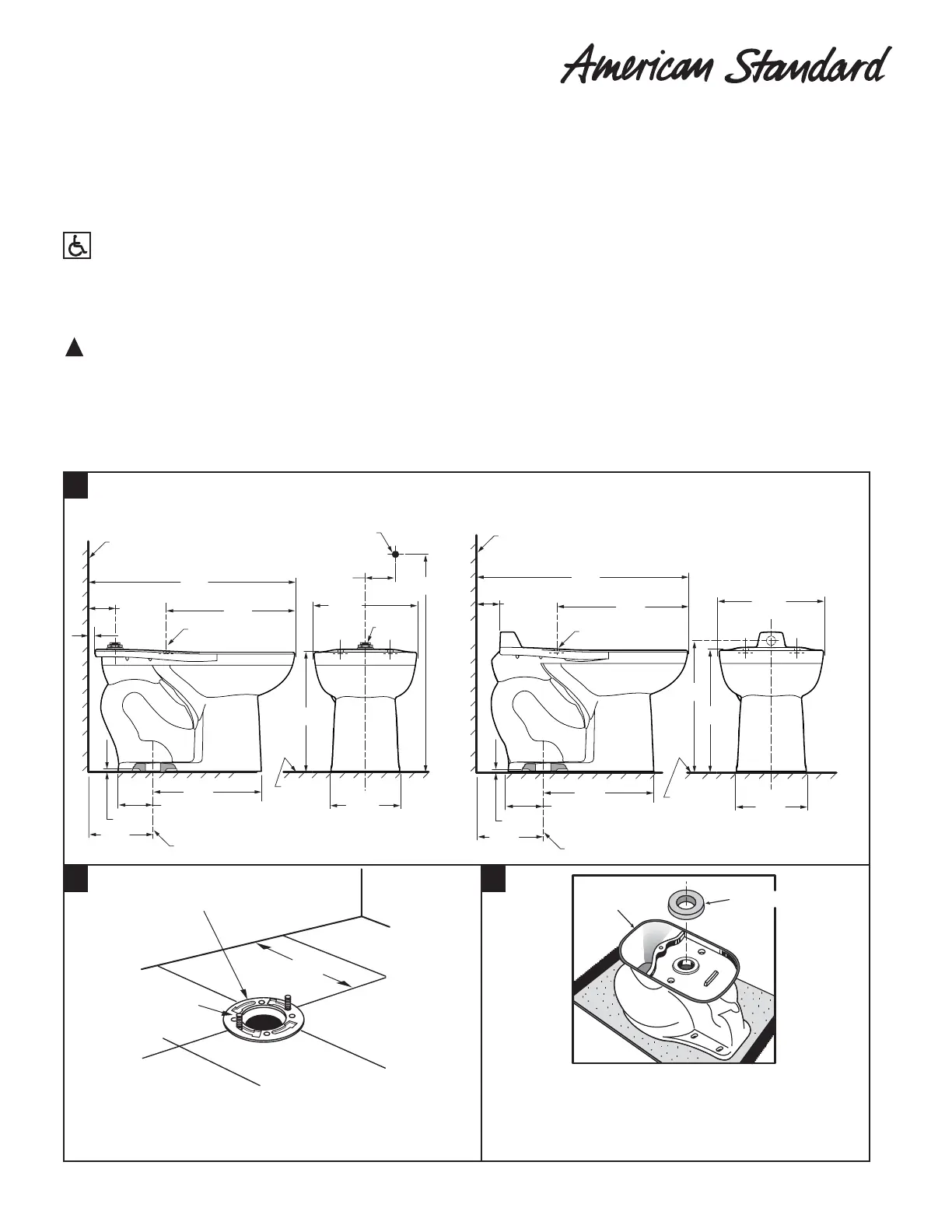 American Standard