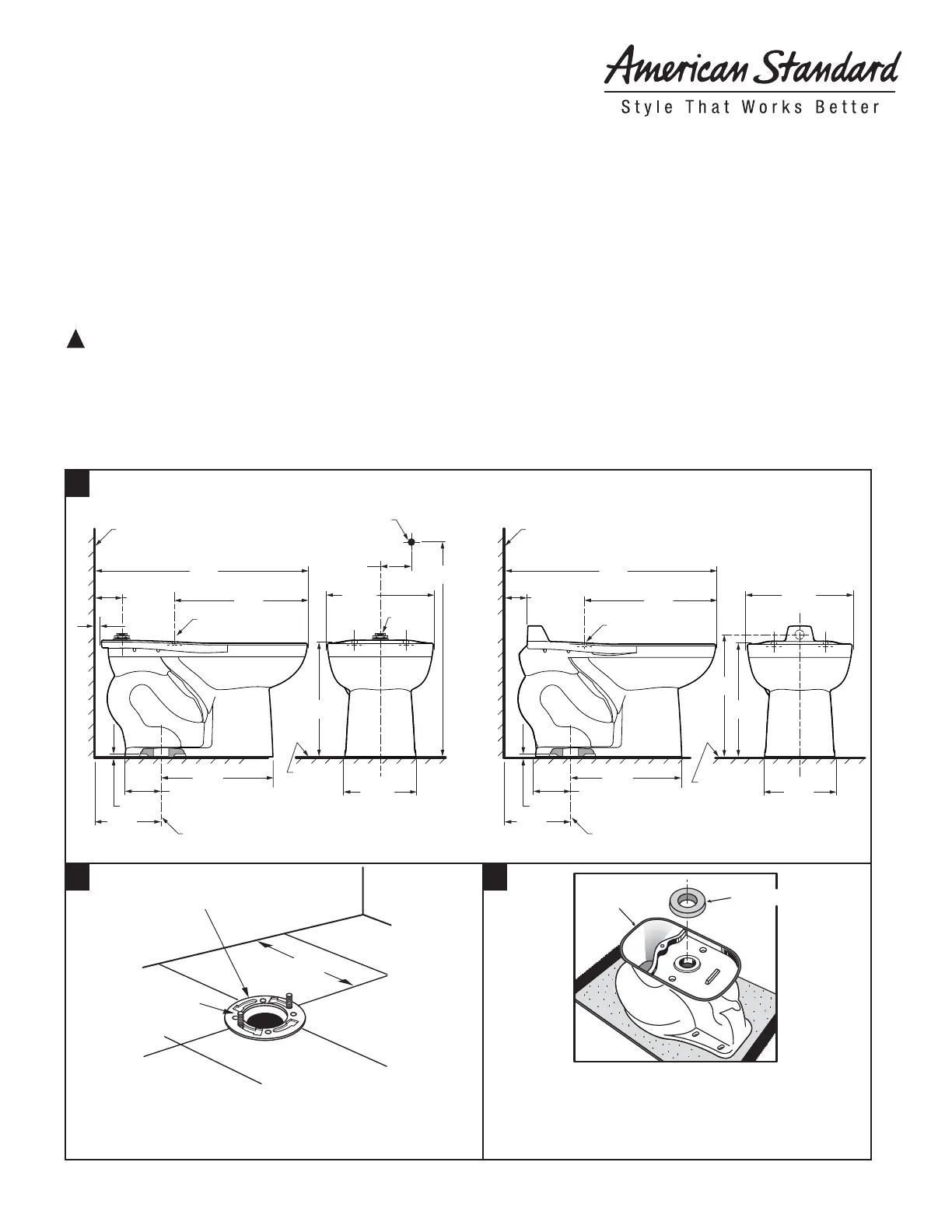 American Standard
Style That Works Better