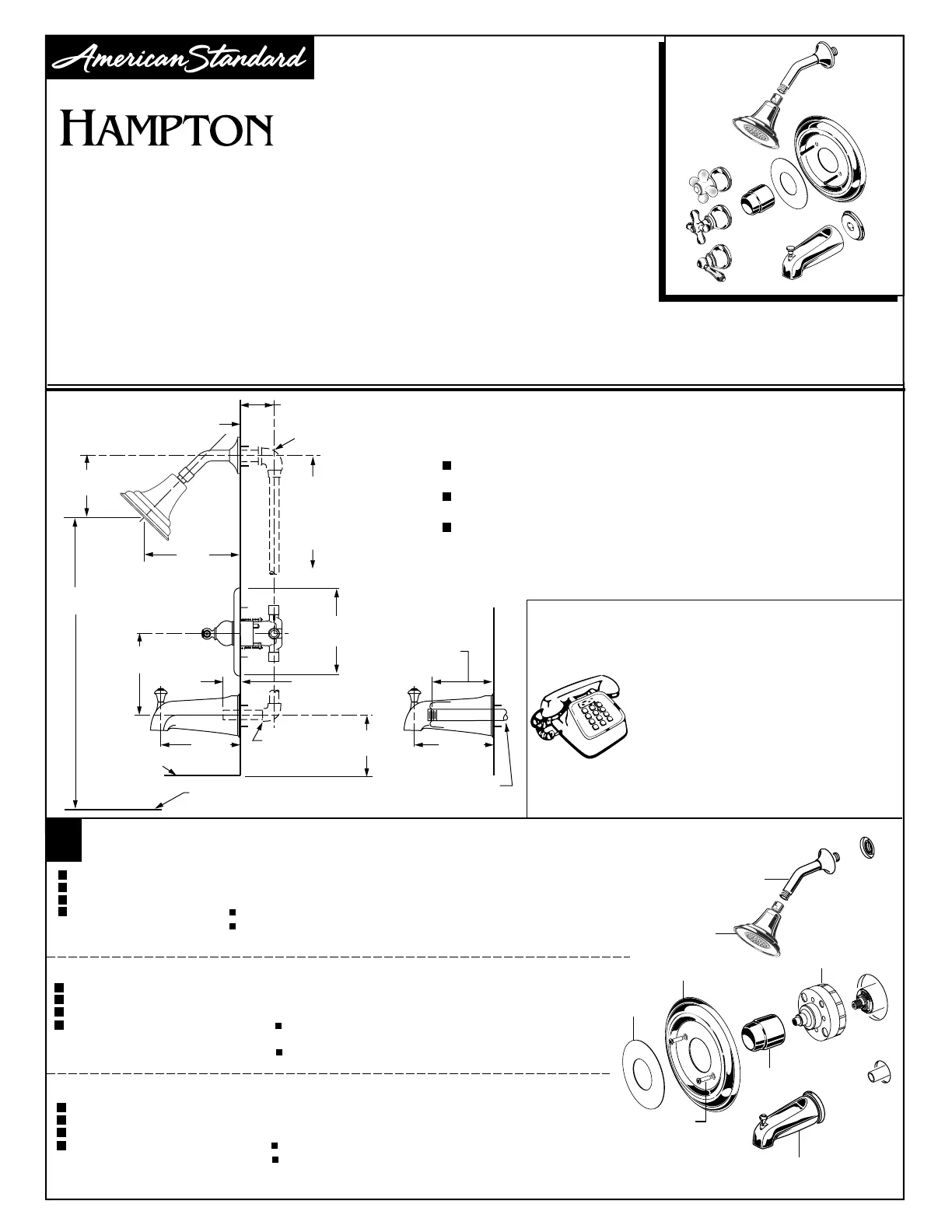 American Standard

HAMPTON