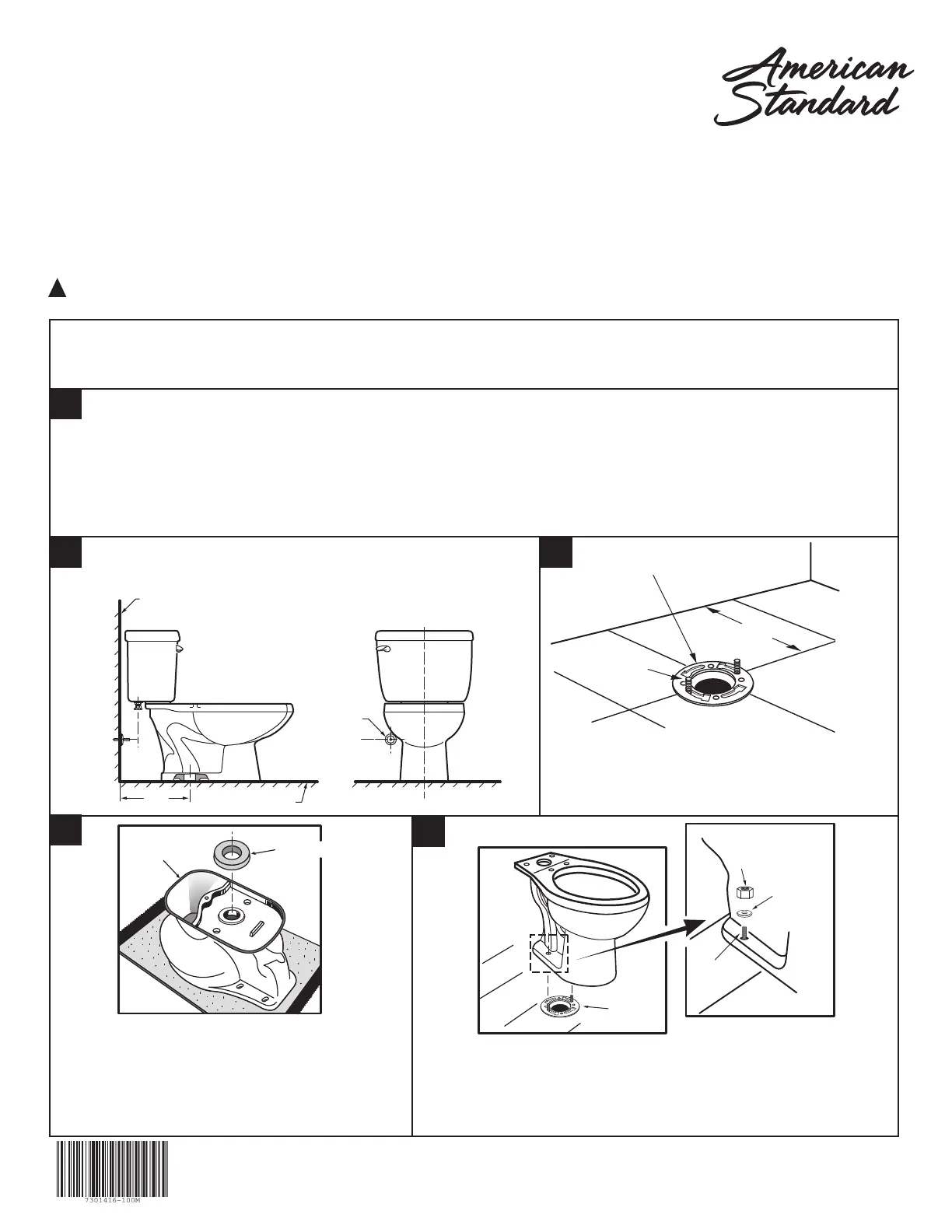 American Standard

7301416-100M