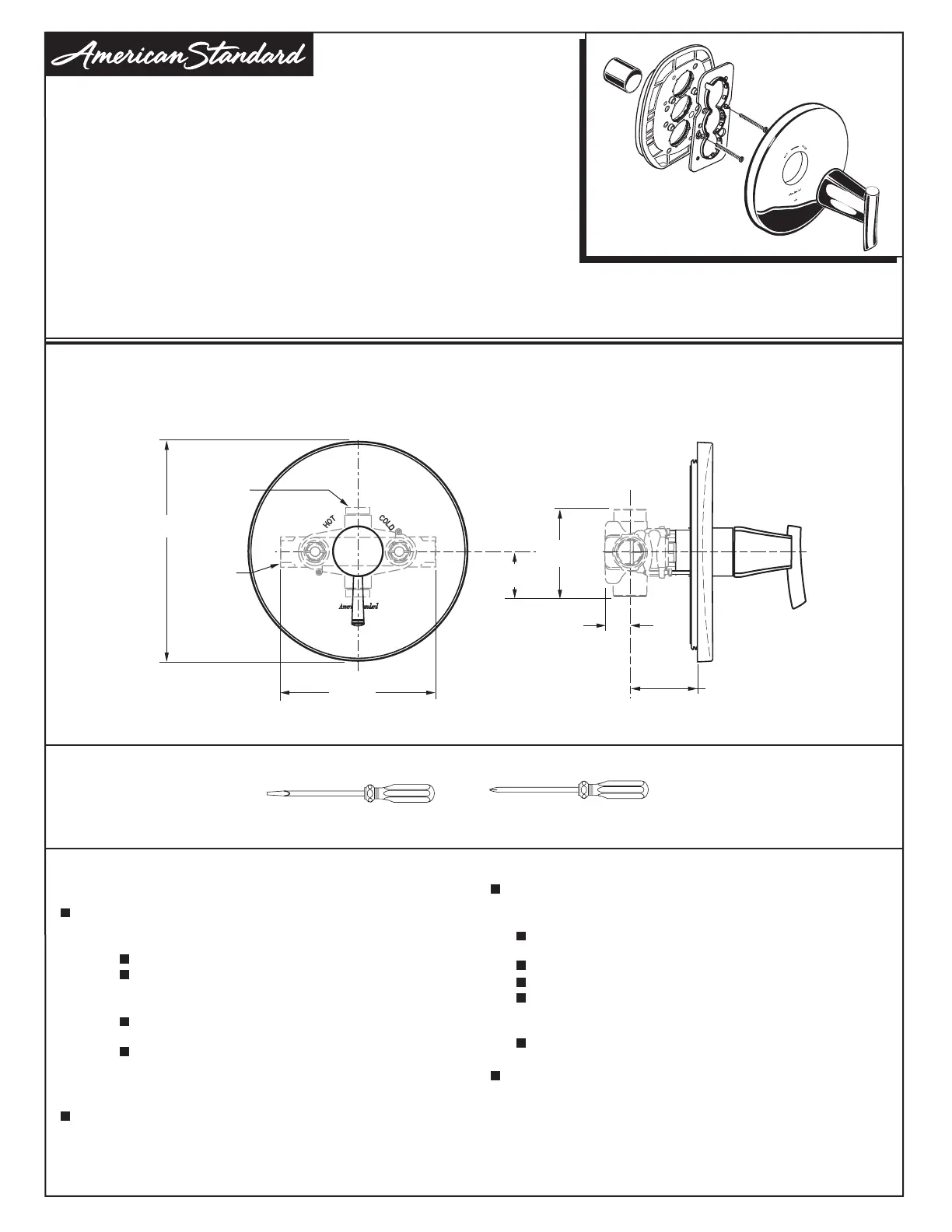 American Standard

HOT

COLD

American Standard