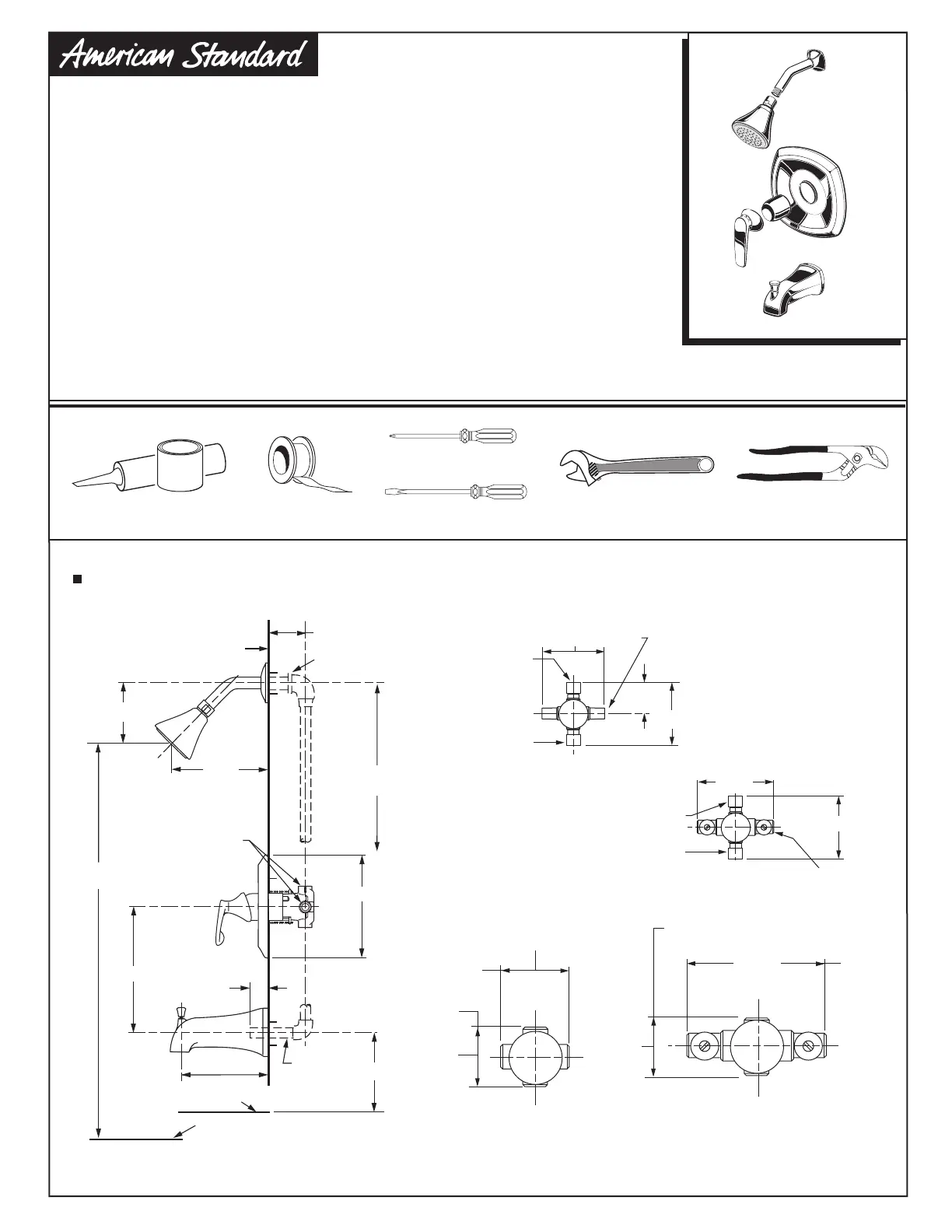 American Standard