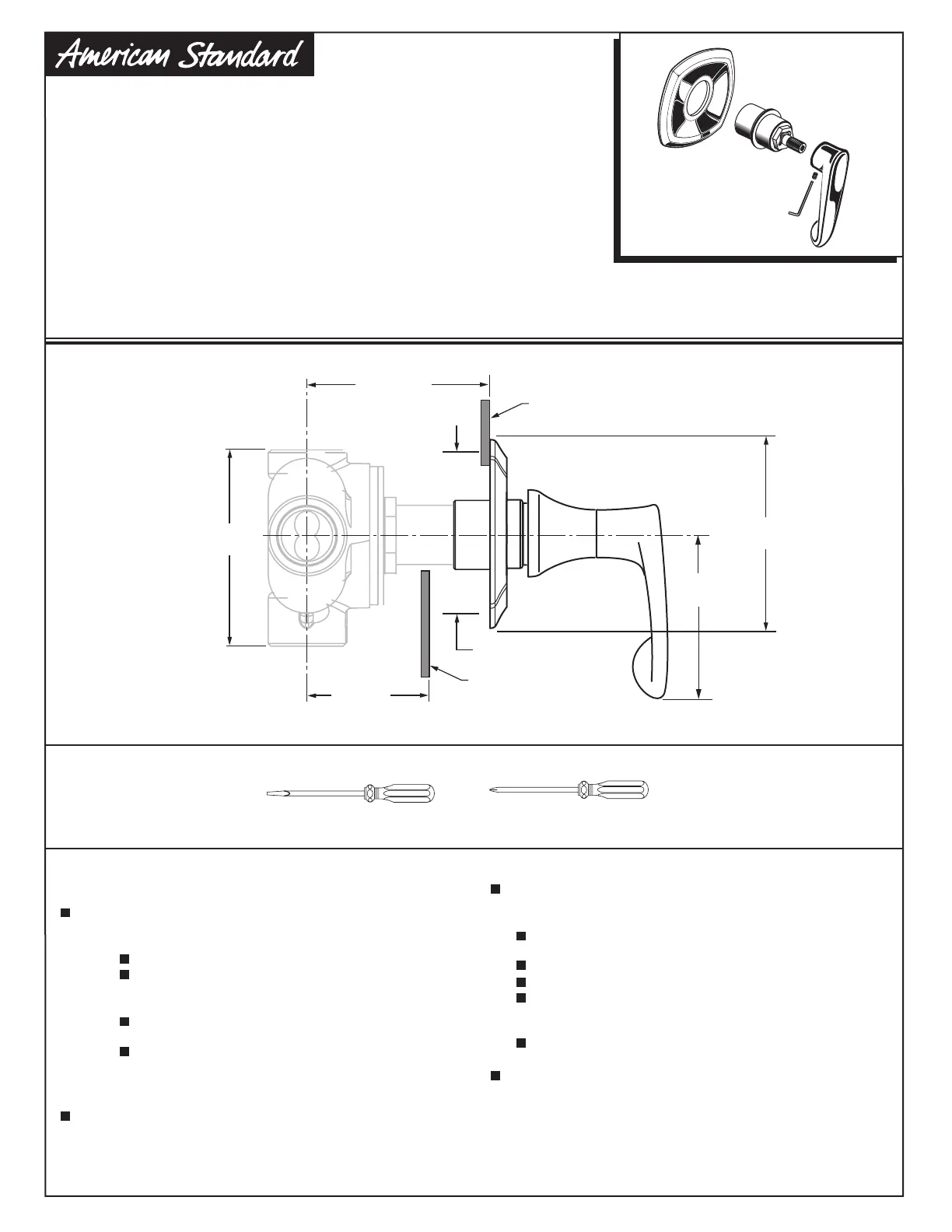 American Standard