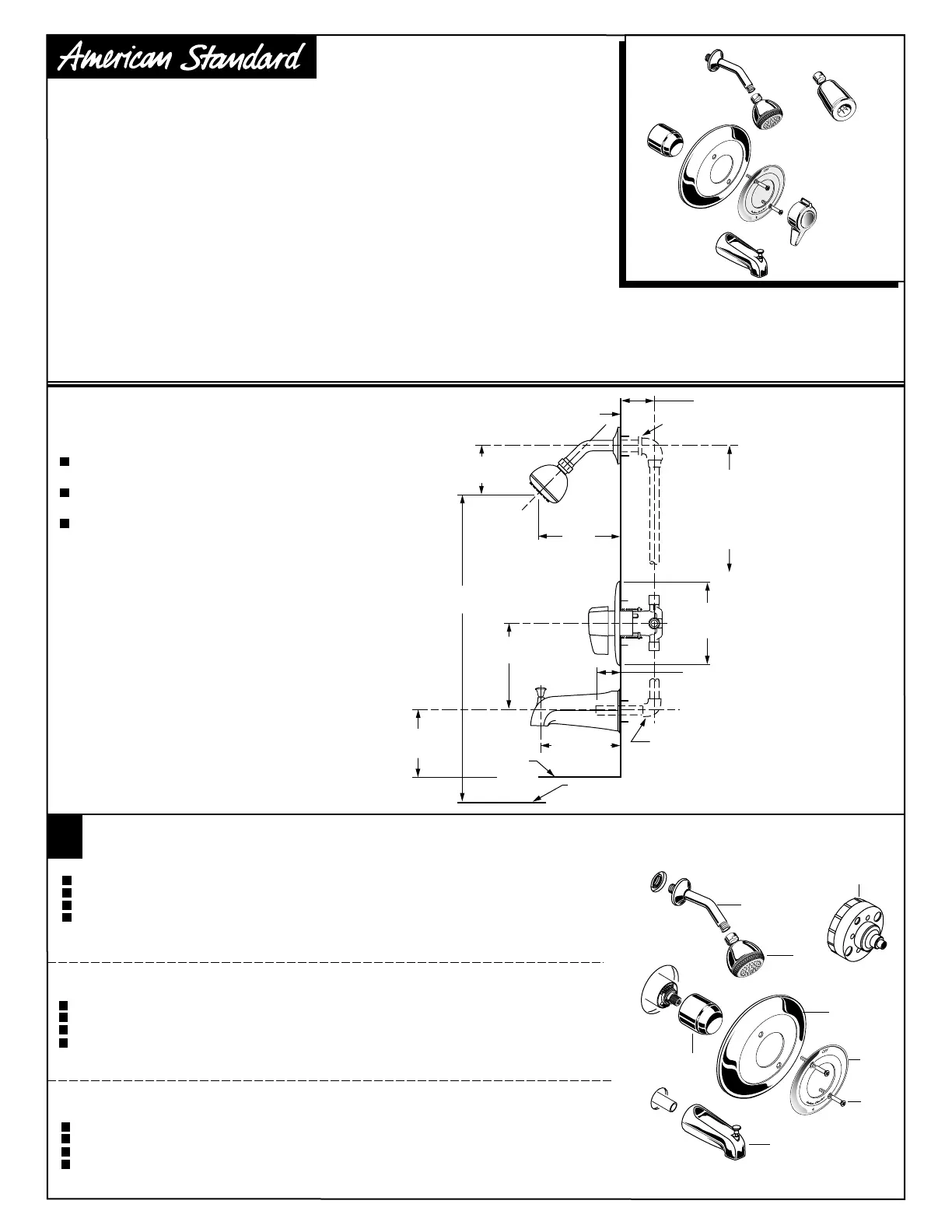 American Standard