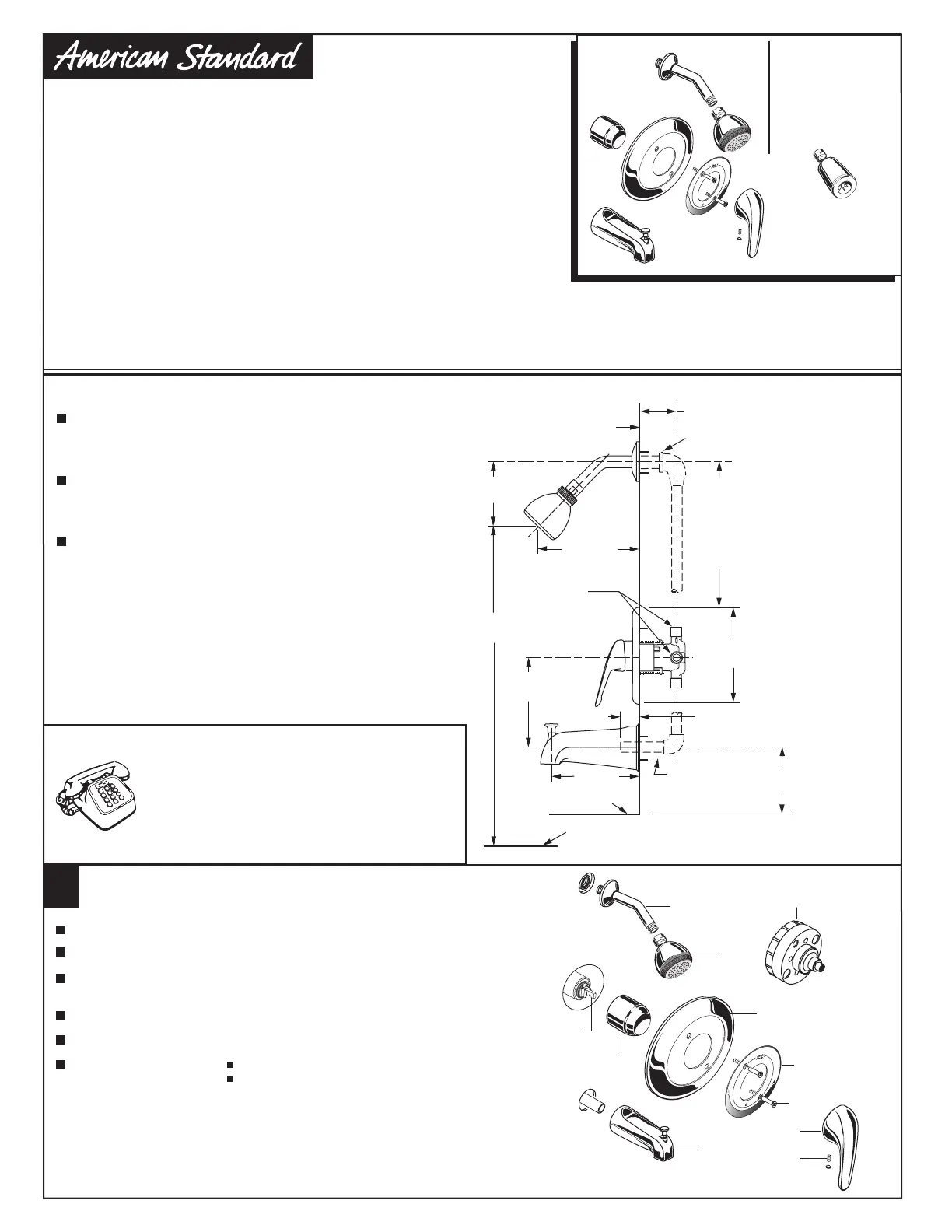 American Standard