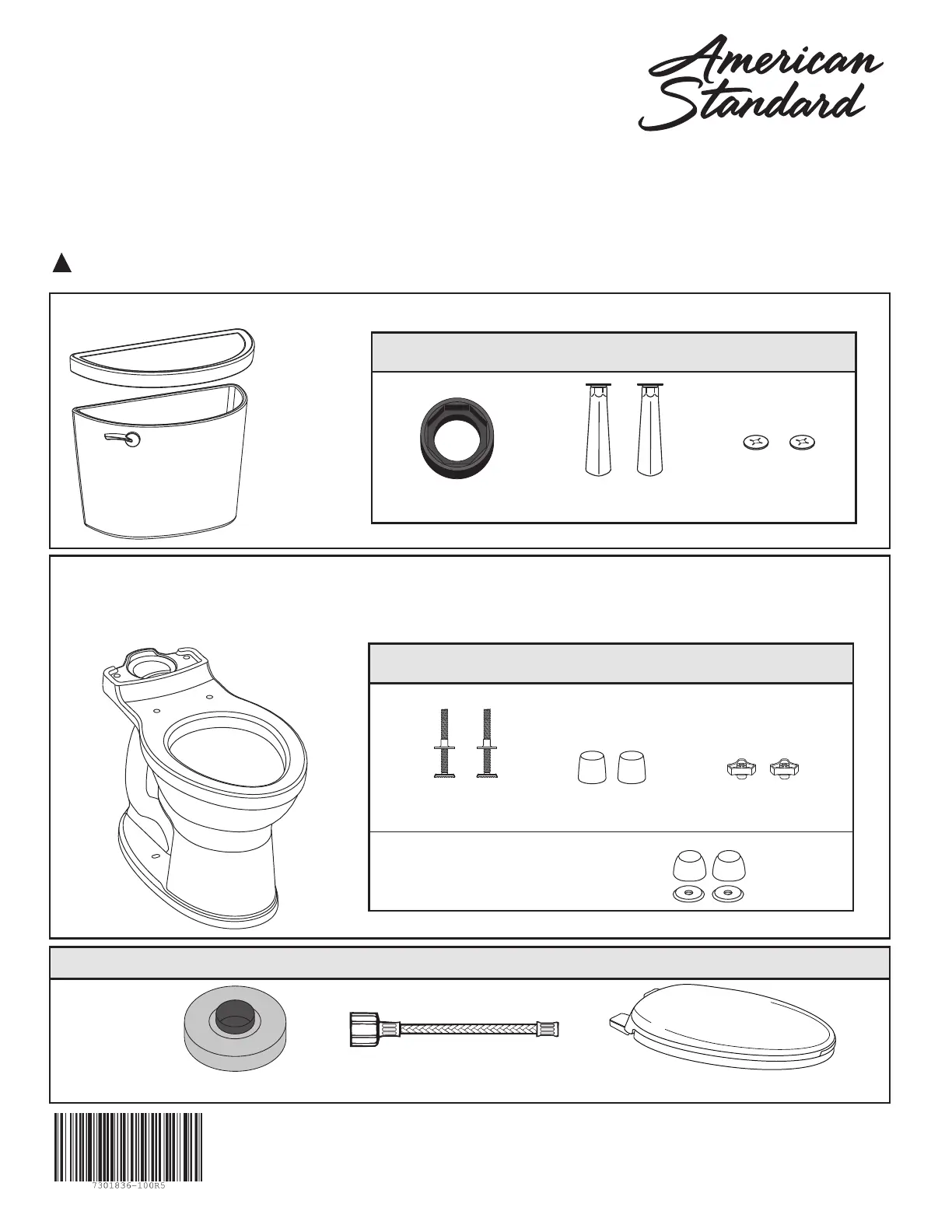 American Standard

7301836-100R5