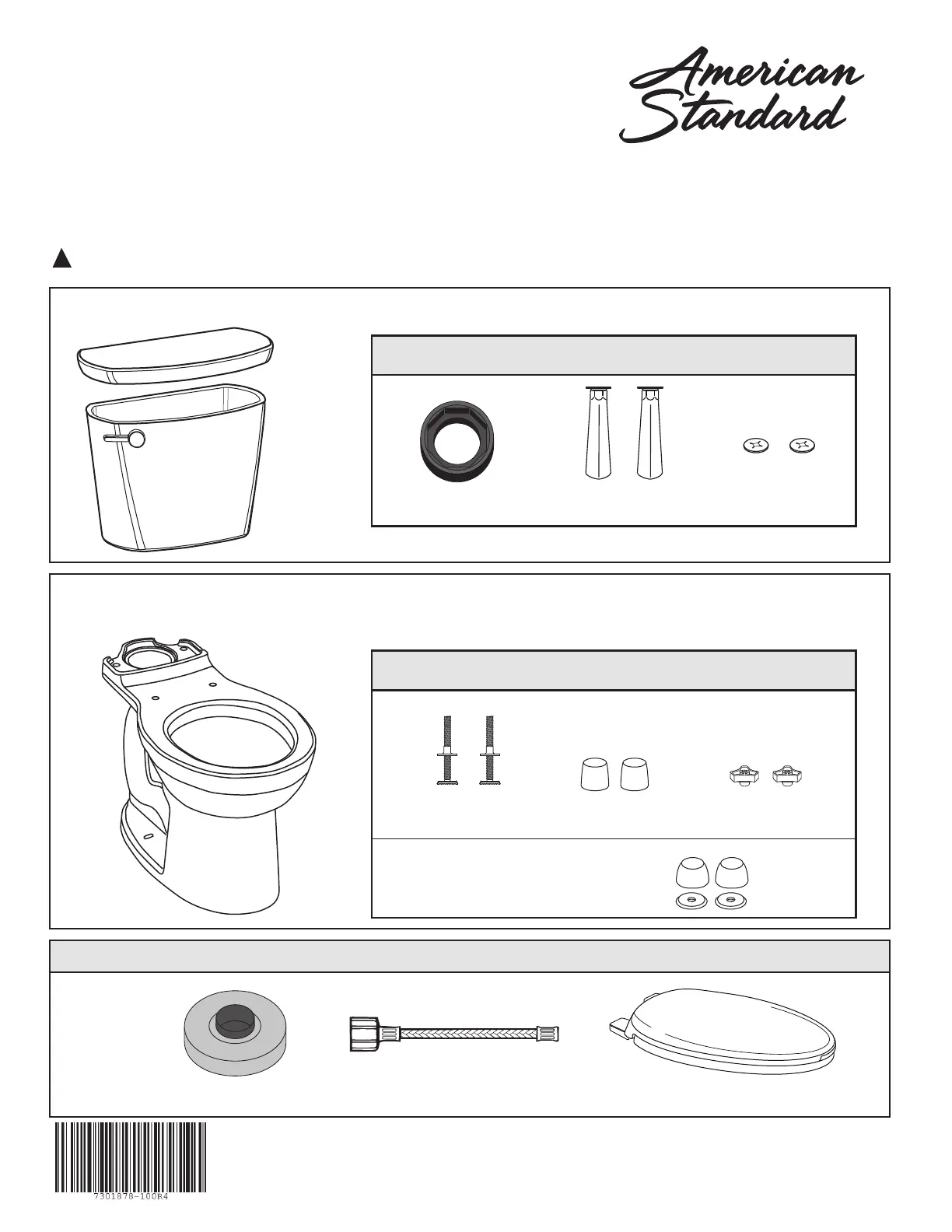 American Standard

7301878-100R4