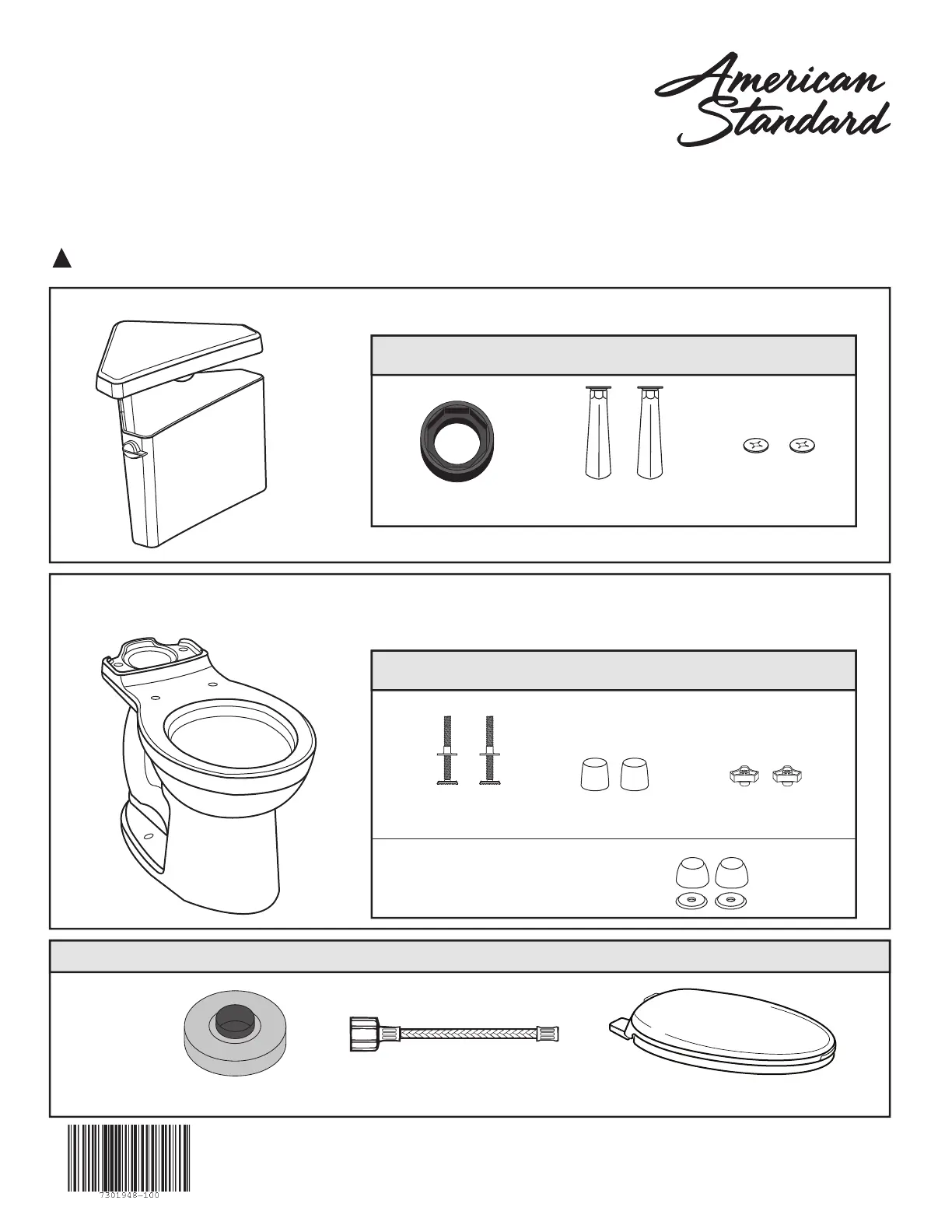 American Standard

7301948-100