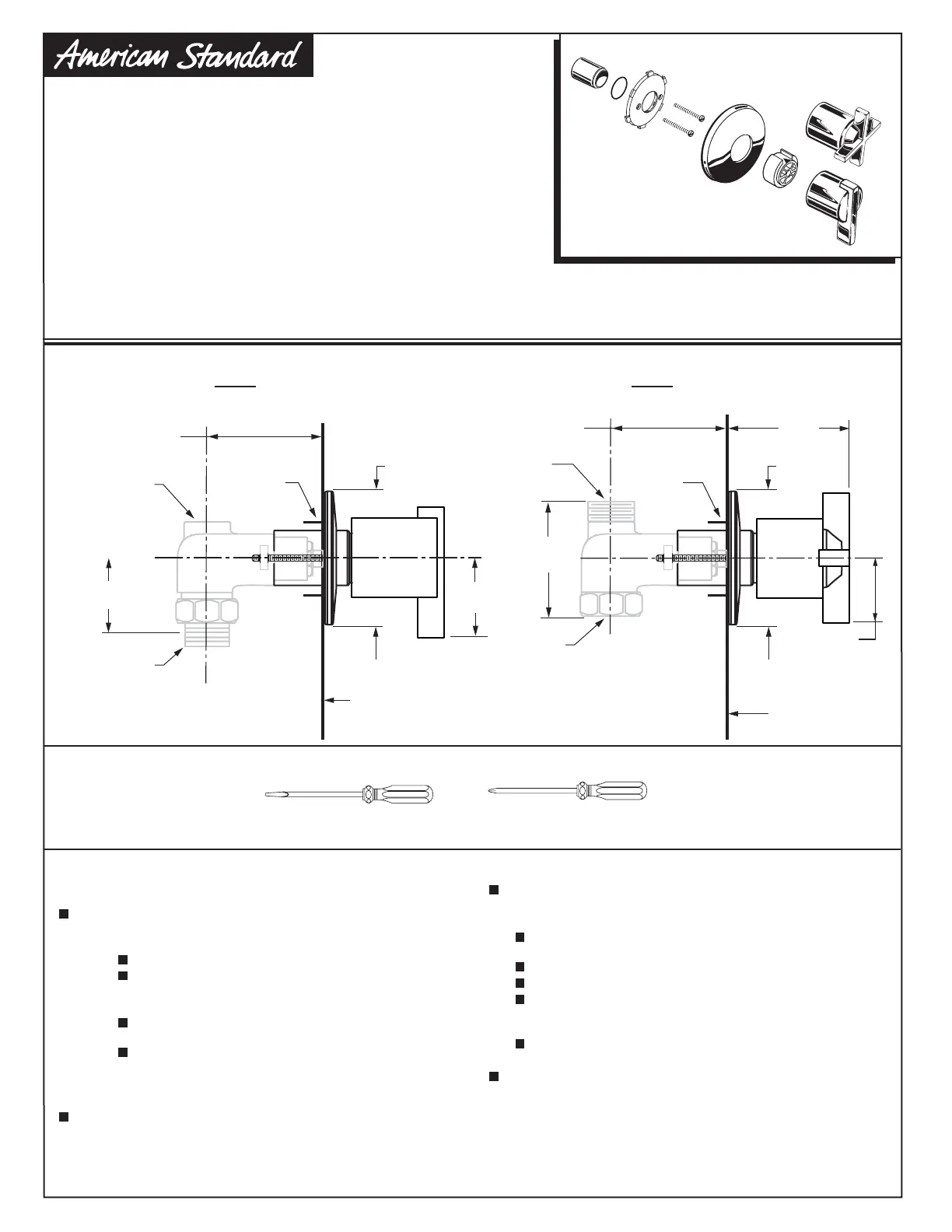 American Standard