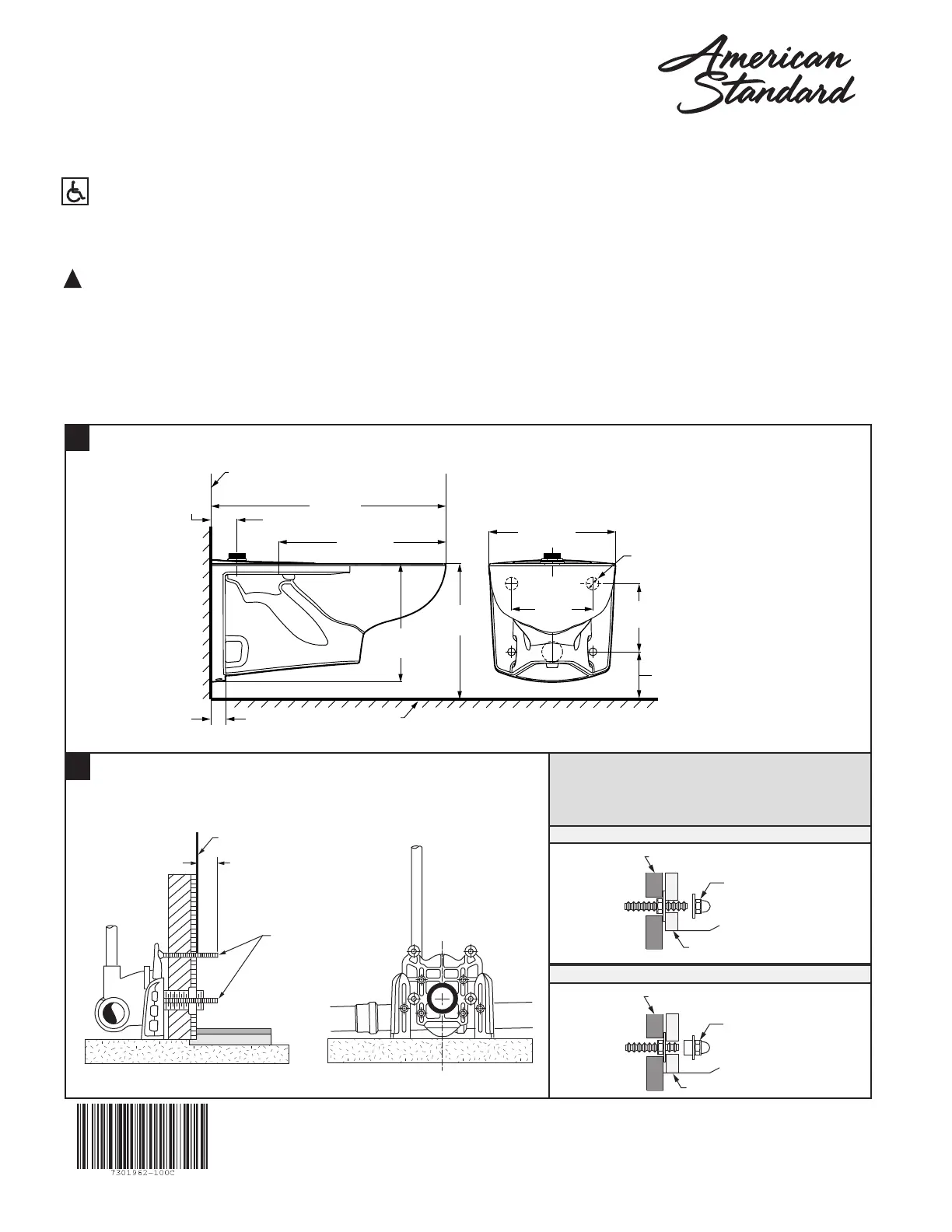 American Standard

7301962-100C