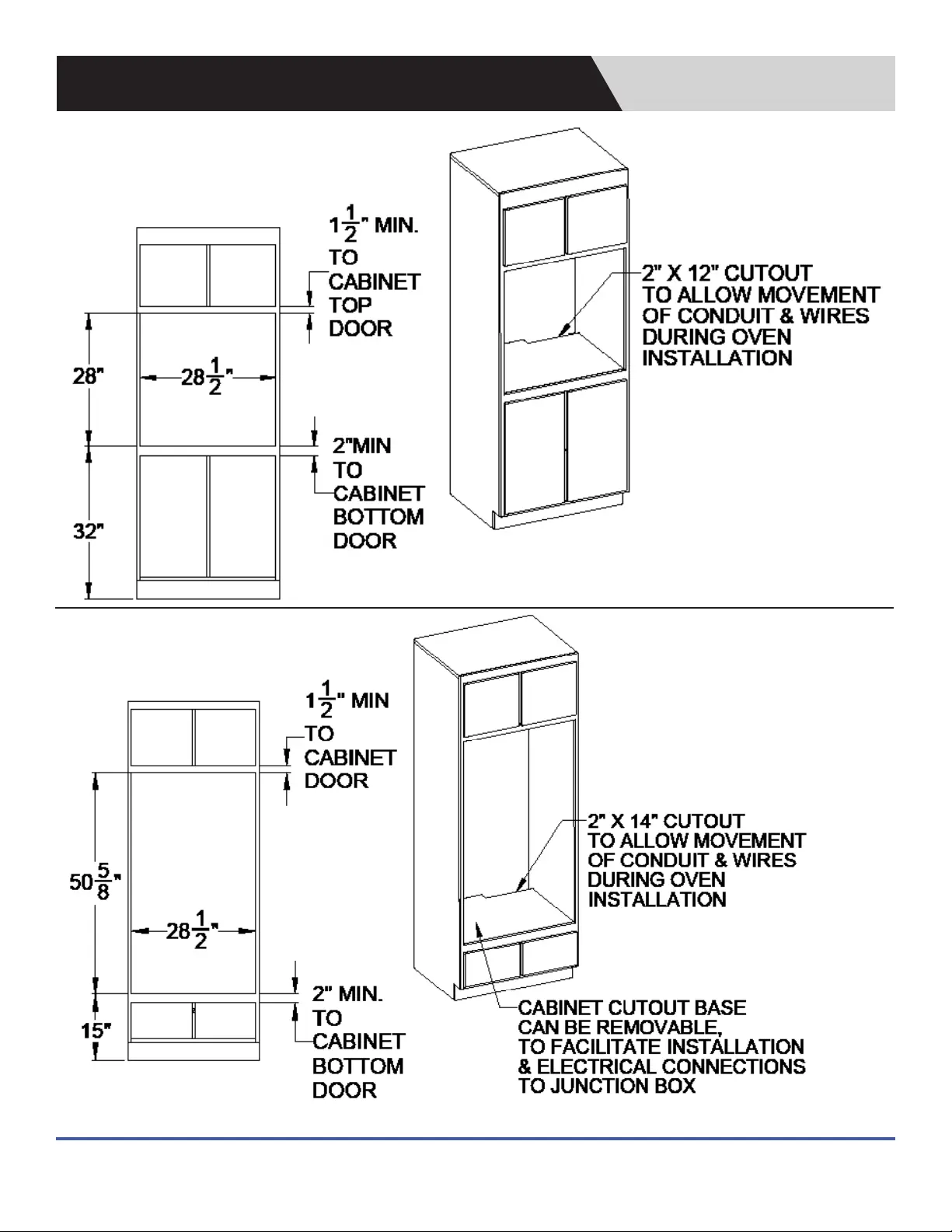 $1\frac{1}{2}$" MIN. TO CABINET TOP DOOR

28"

$28\frac{1}{2}$"

2"MIN TO CABINET BOTTOM DOOR

32"

2" X 12" CUTOUT TO ALLOW MOVEMENT OF CONDUIT & WIRES DURING OVEN INSTALLATION

$1\frac{1}{2}$" MIN TO CABINET DOOR

$50\frac{5}{8}$"

$28\frac{1}{2}$"

2" MIN. TO CABINET BOTTOM DOOR

15"

2" X 14" CUTOUT TO ALLOW MOVEMENT OF CONDUIT & WIRES DURING OVEN INSTALLATION

CABINET CUTOUT BASE CAN BE REMOVABLE, TO FACILITATE INSTALLATION & ELECTRICAL CONNECTIONS TO JUNCTION BOX