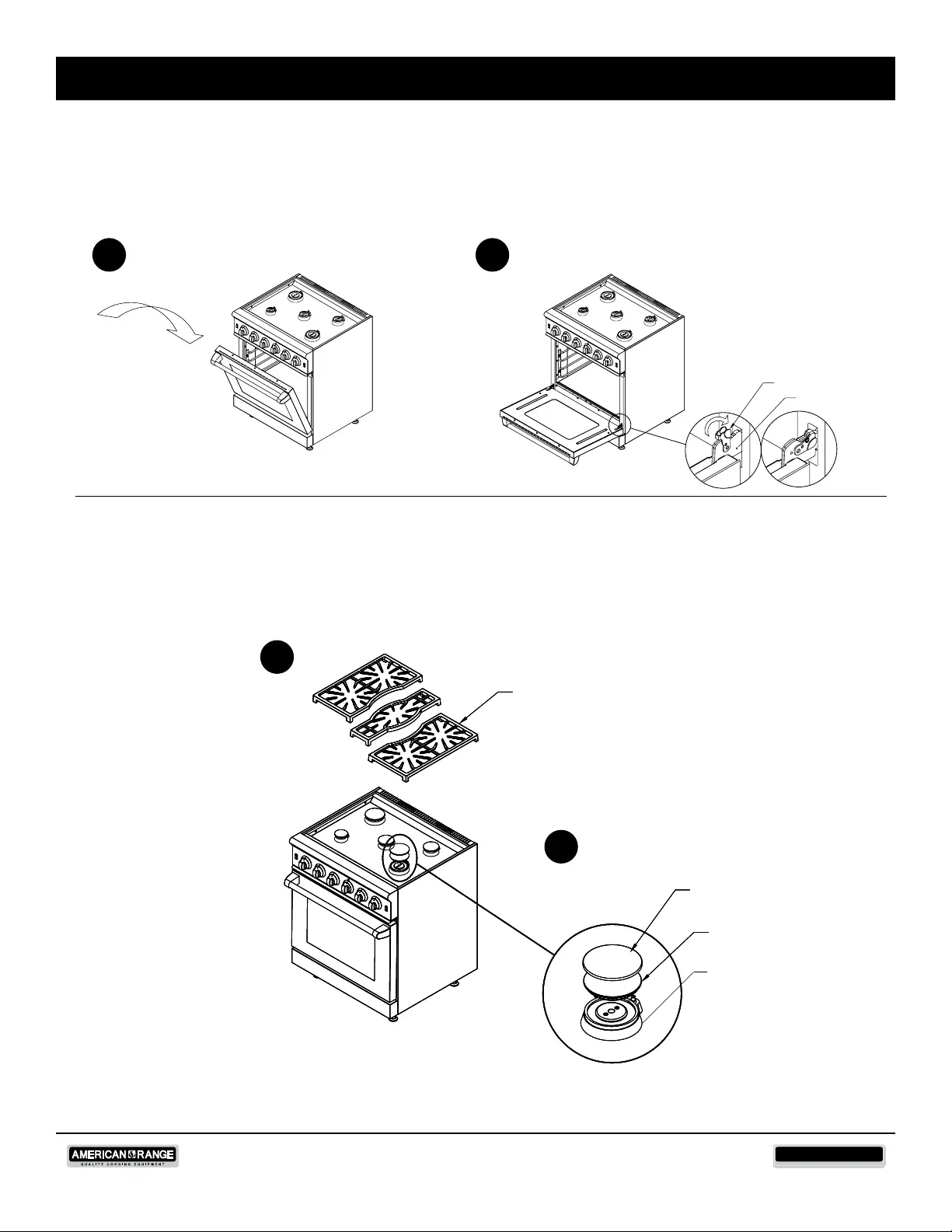 AMERICAN RANGE
QUALITY COOKING EQUIPMENT