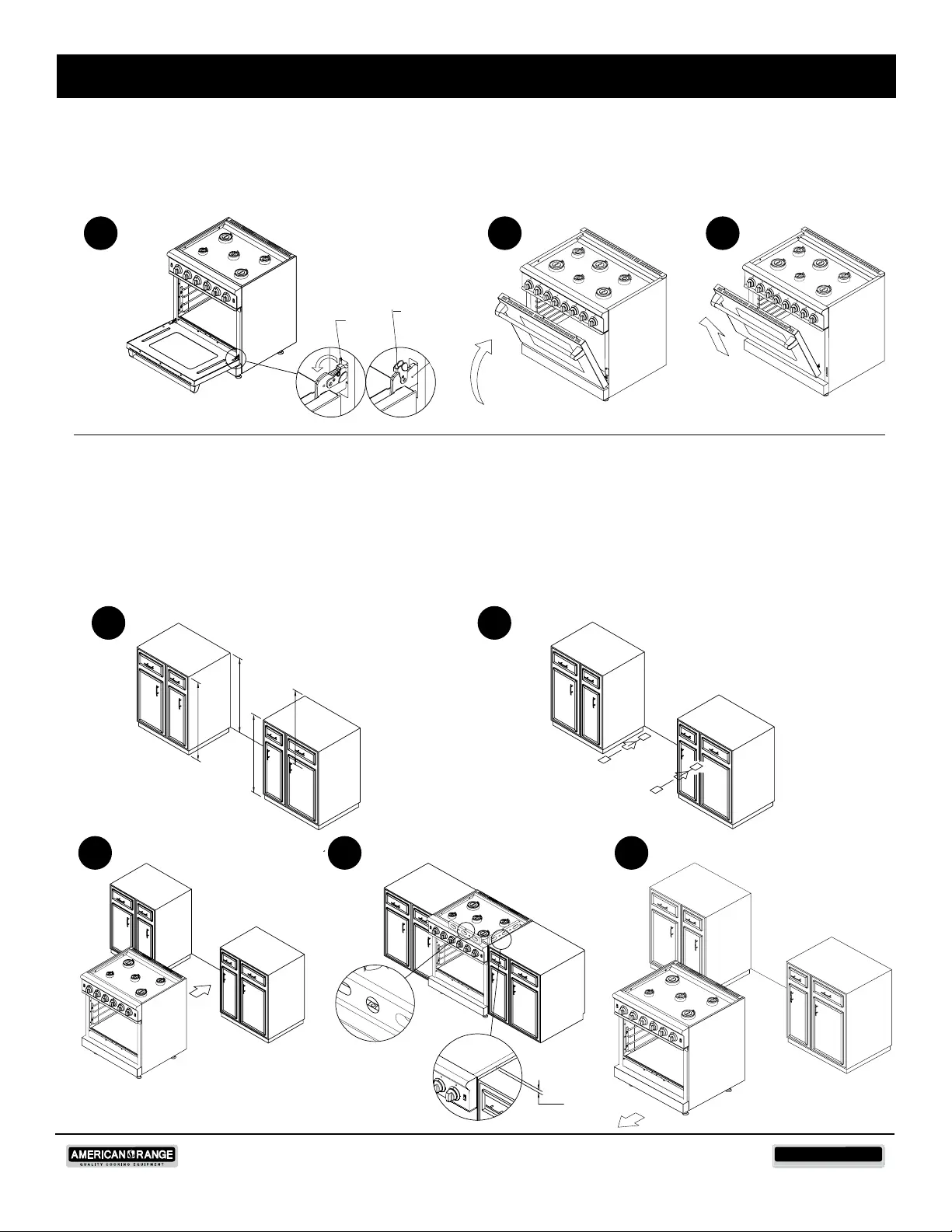 AMERICAN RANGE
QUALITY COOKING EQUIPMENT