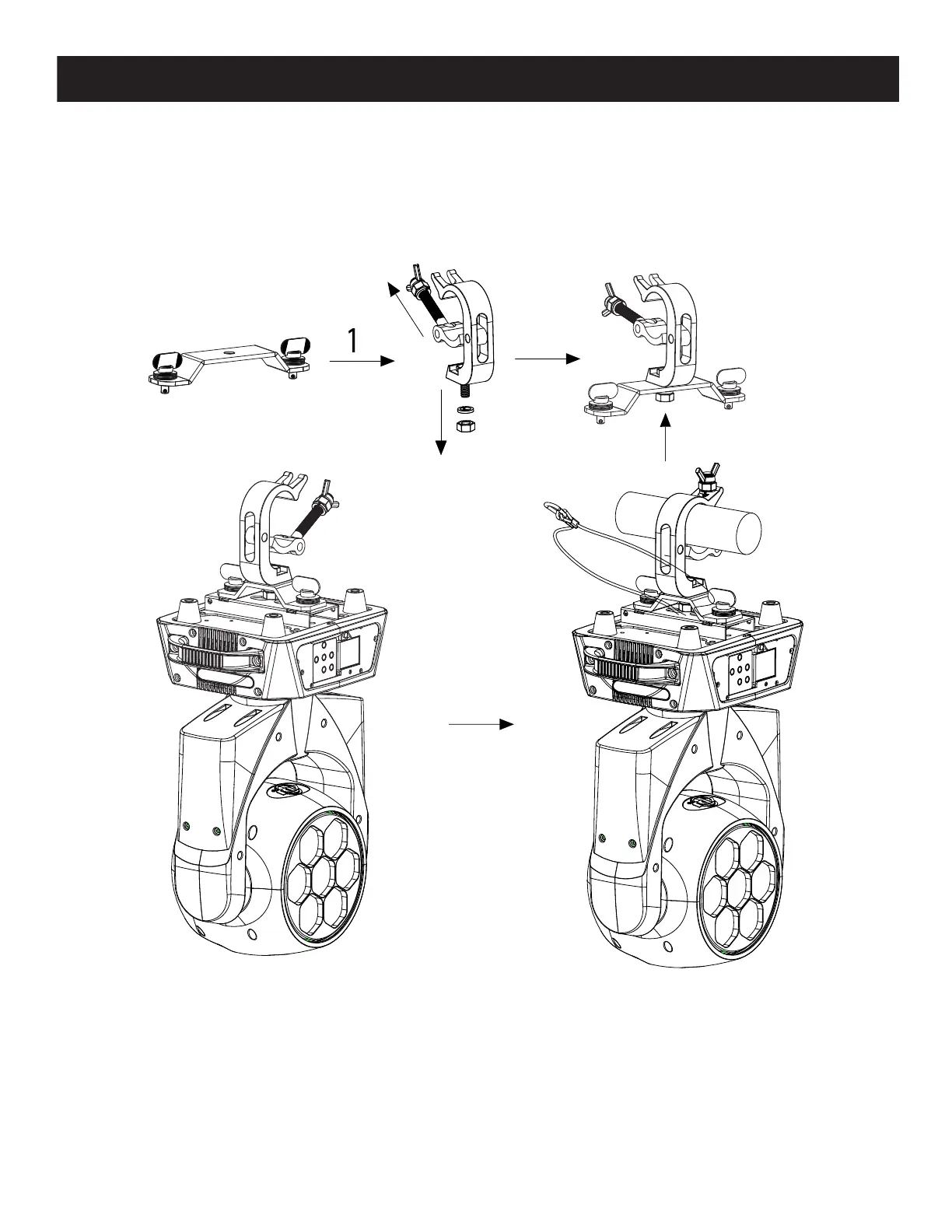 1