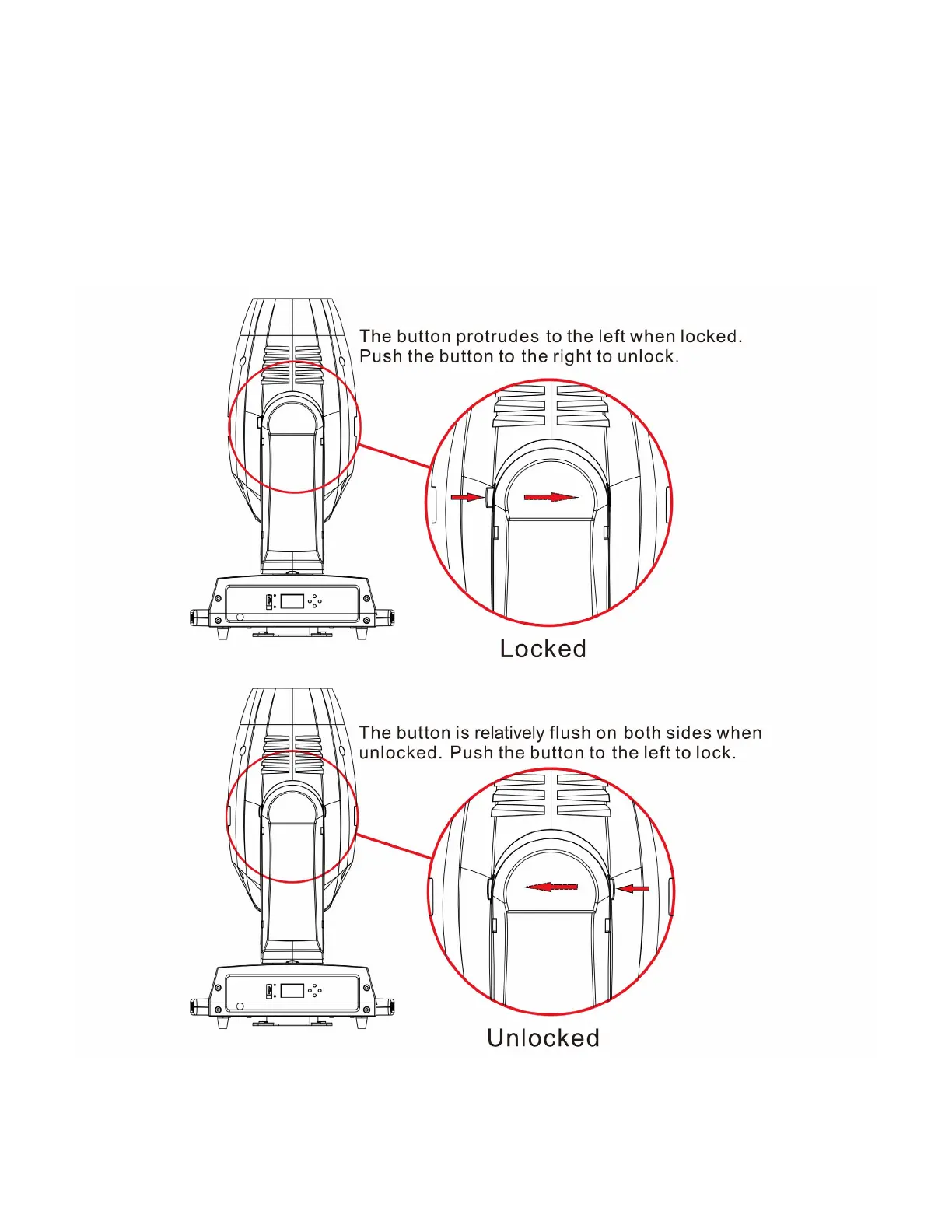 The button protrudes to the left when locked. Push the button to the right to unlock.

Locked

The button is relatively flush on both sides when unlocked. Push the button to the left to lock.

Unlocked