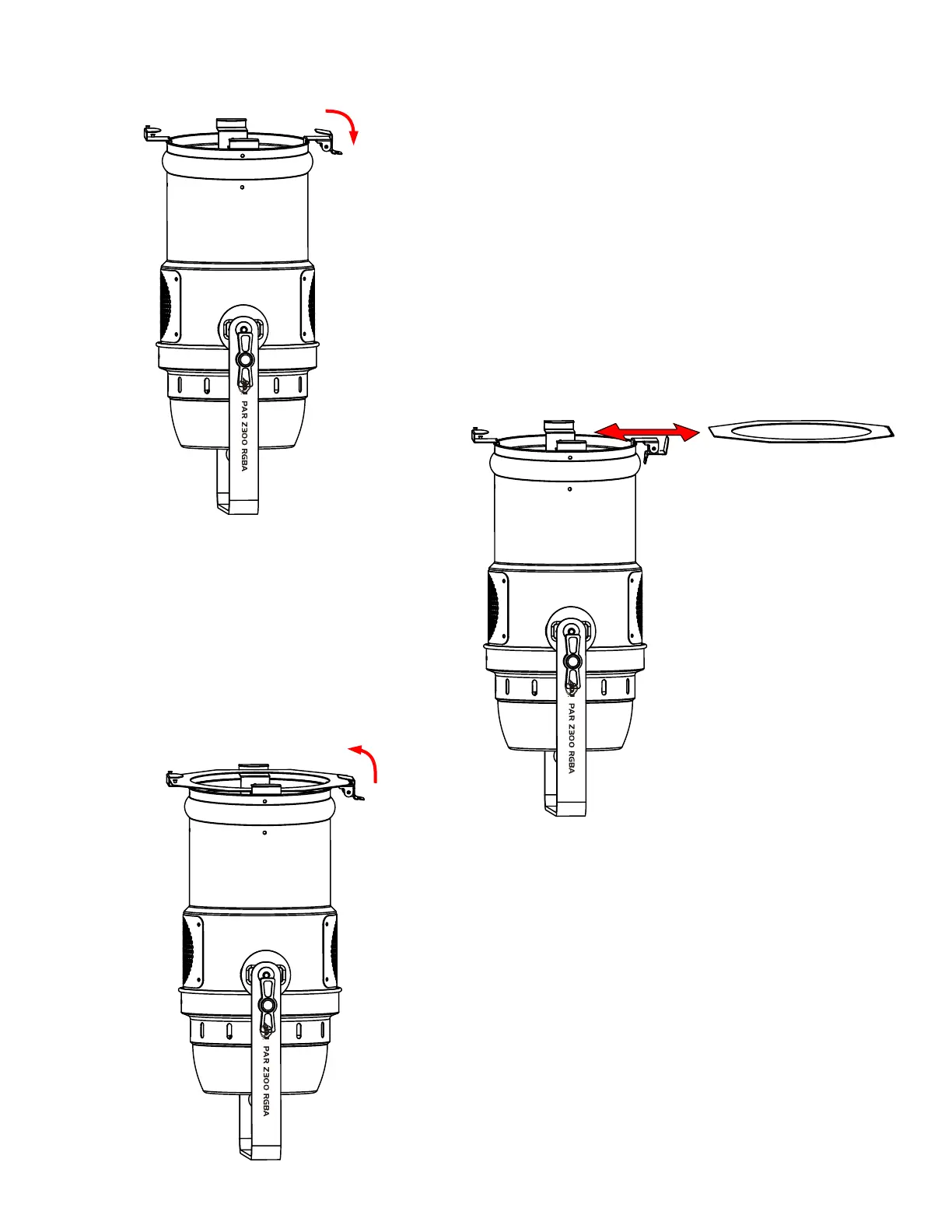 PAR Z300 RGBA

PAR Z300 RGBA

PAR Z300 RGBA