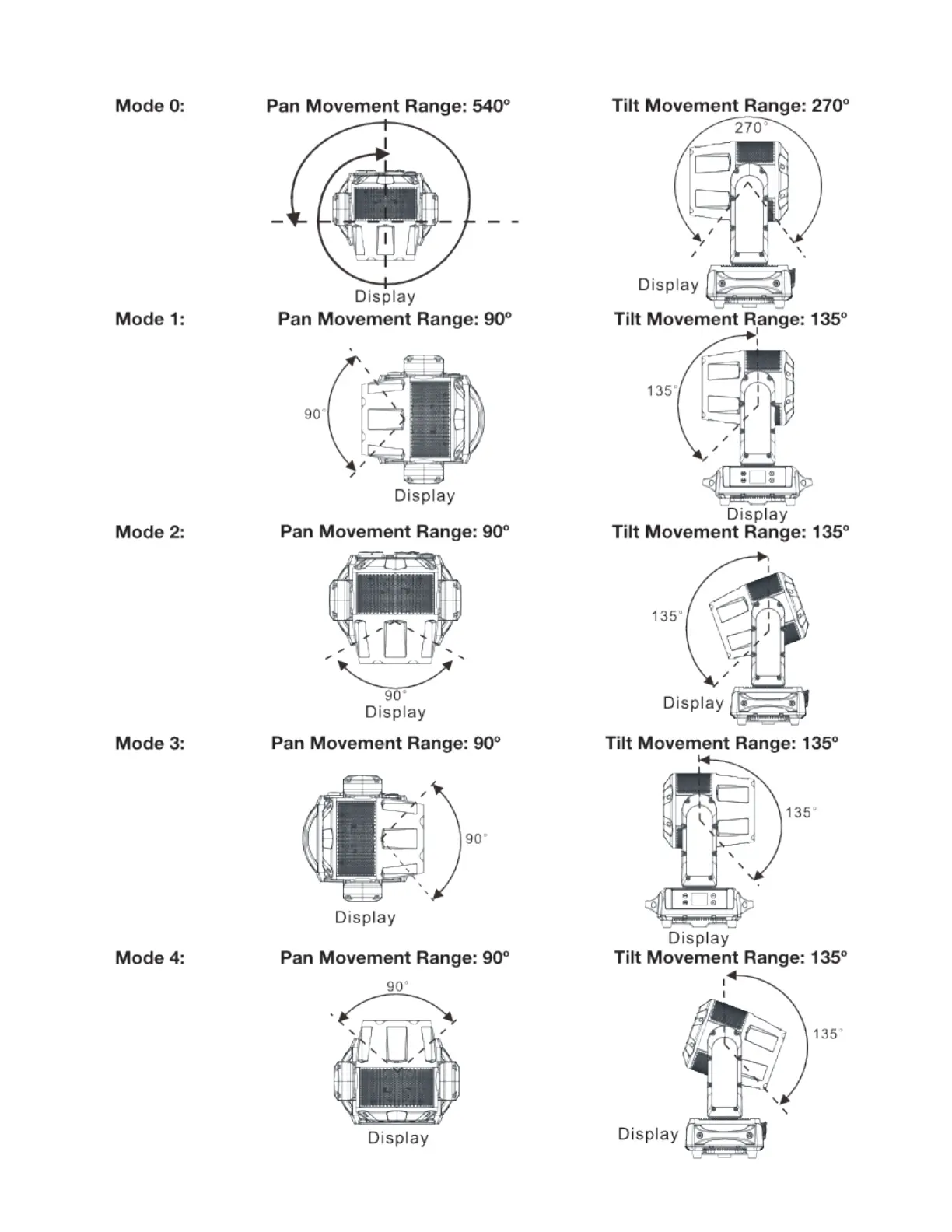 Mode 0:

Pan Movement Range: 540º

Display

Tilt Movement Range: 270º

270°

Display

Mode 1:

Pan Movement Range: 90º

90°

Display

Tilt Movement Range: 135º

135°

Display

Mode 2:

Pan Movement Range: 90º

90°

Display

Tilt Movement Range: 135º

135°

Display

Mode 3:

Pan Movement Range: 90º

90°

Display

Tilt Movement Range: 135º

135°

Display

Mode 4:

Pan Movement Range: 90º

90°

Display

Tilt Movement Range: 135º

135°

Display