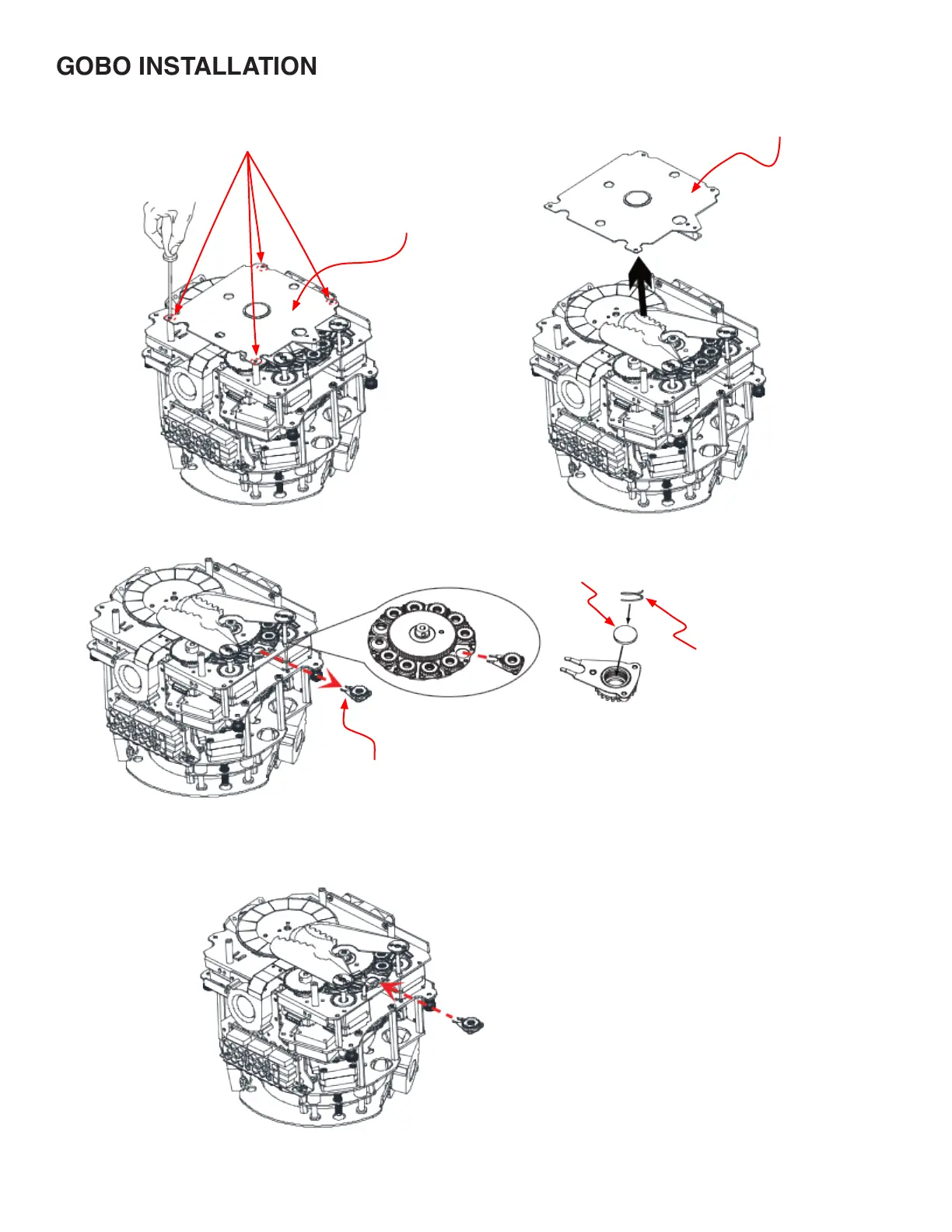 GOBO INSTALLATION