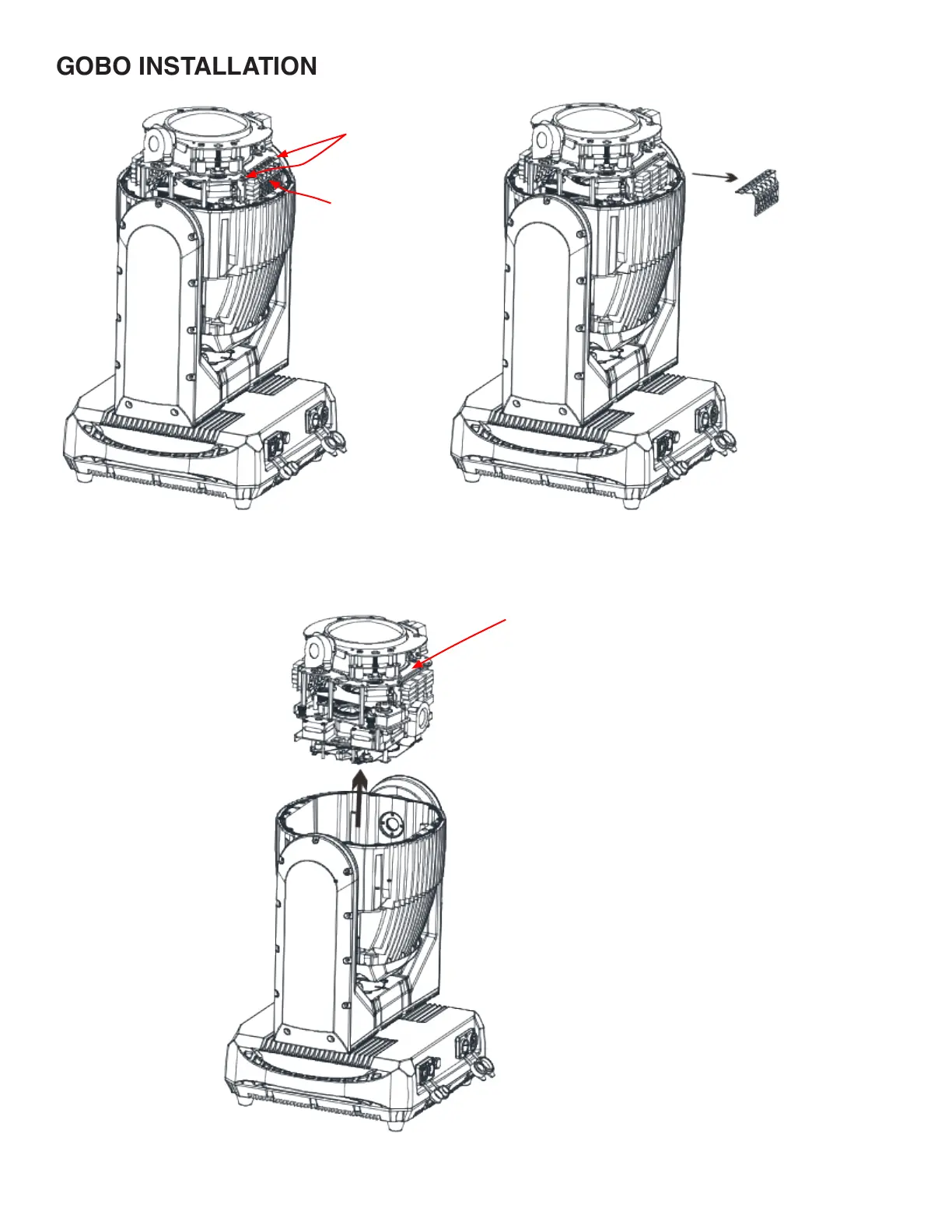 GOBO INSTALLATION