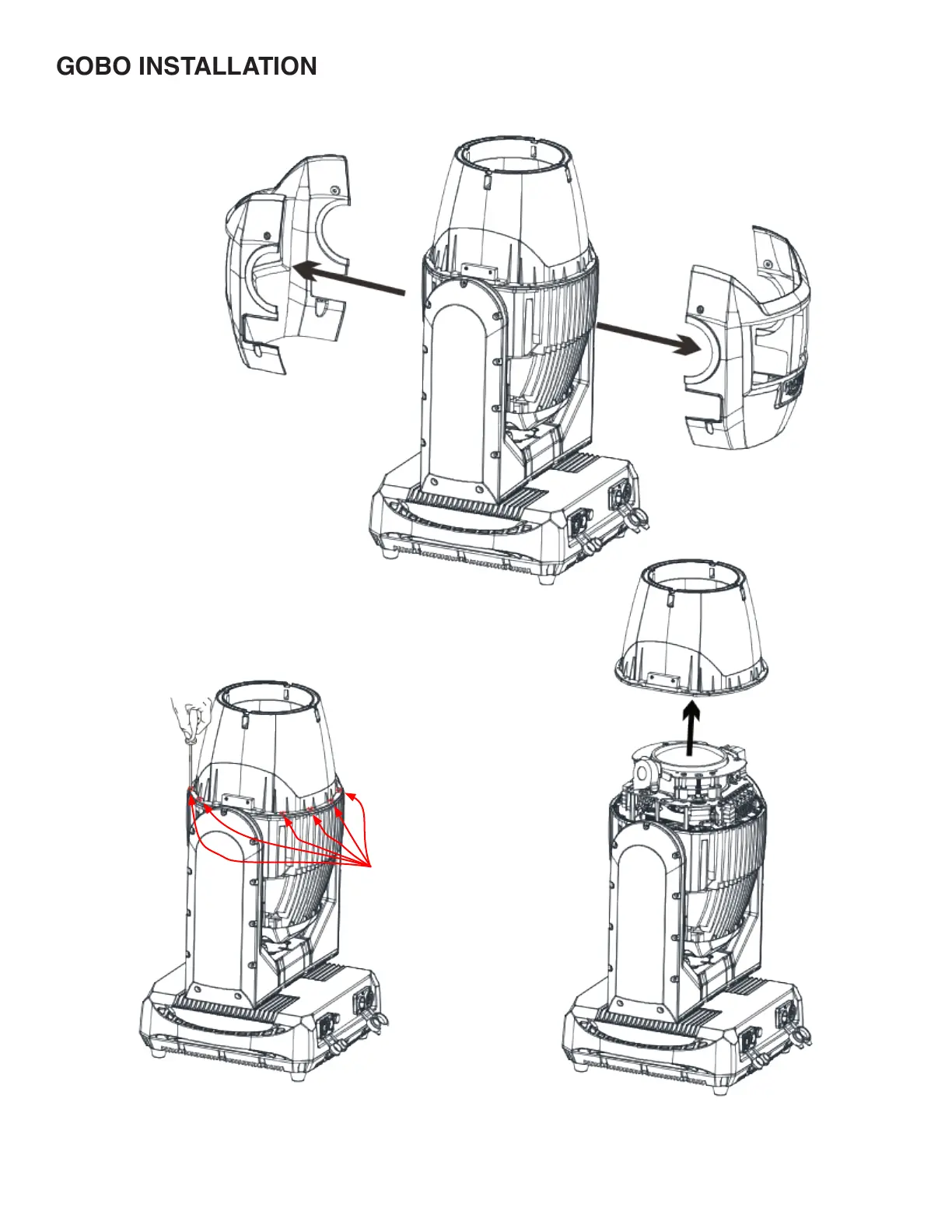 GOBO INSTALLATION