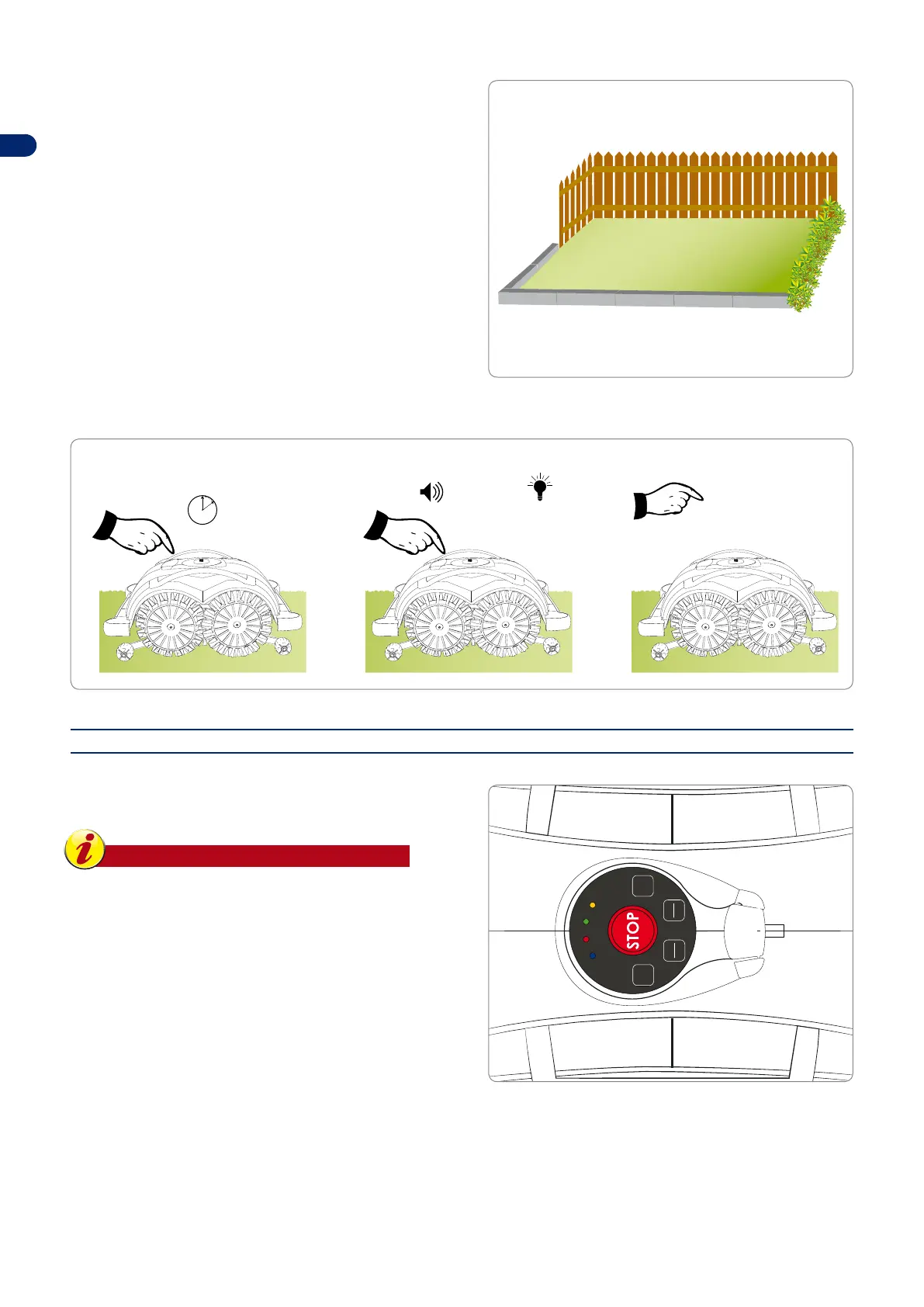 STOP