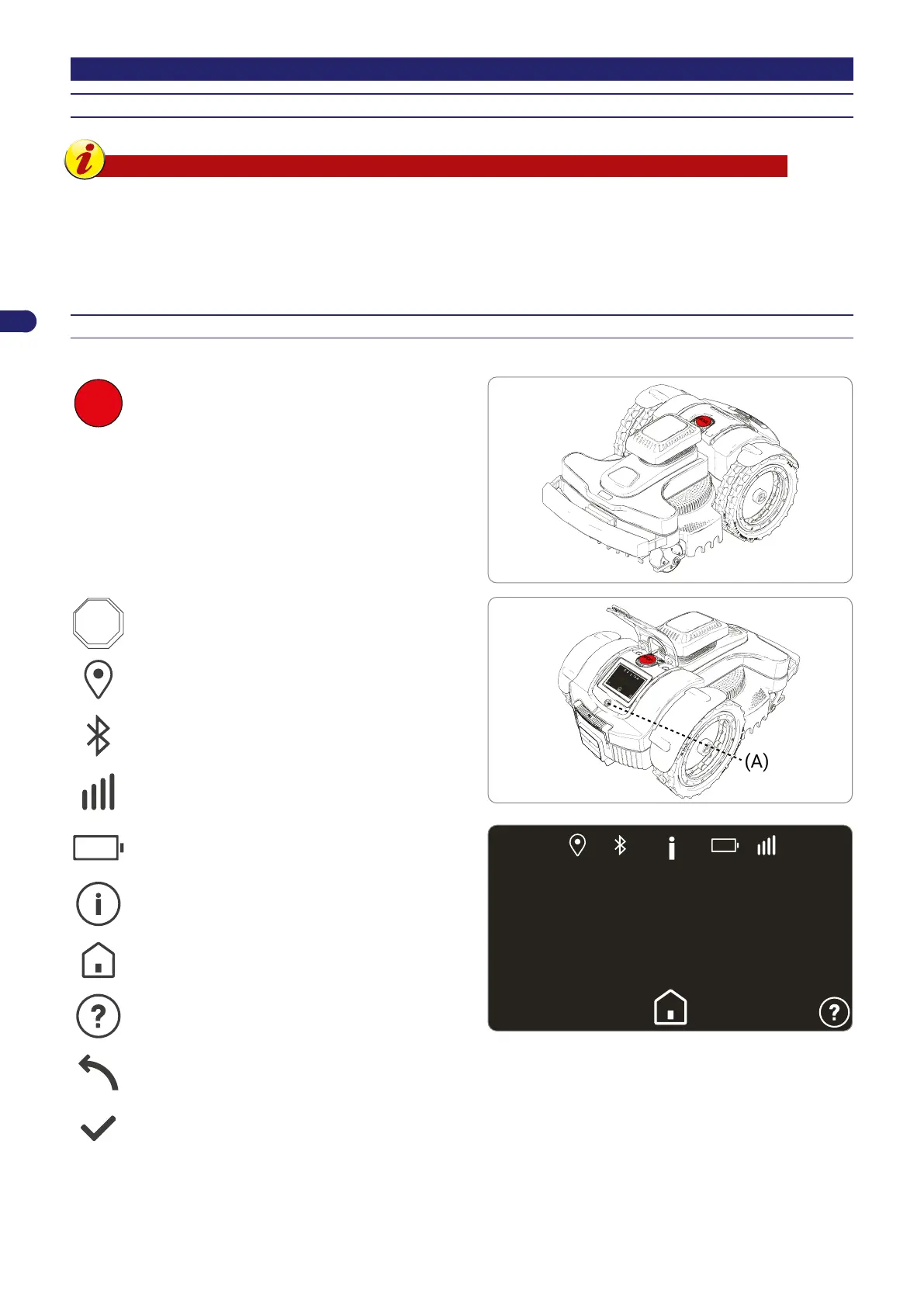 (A)