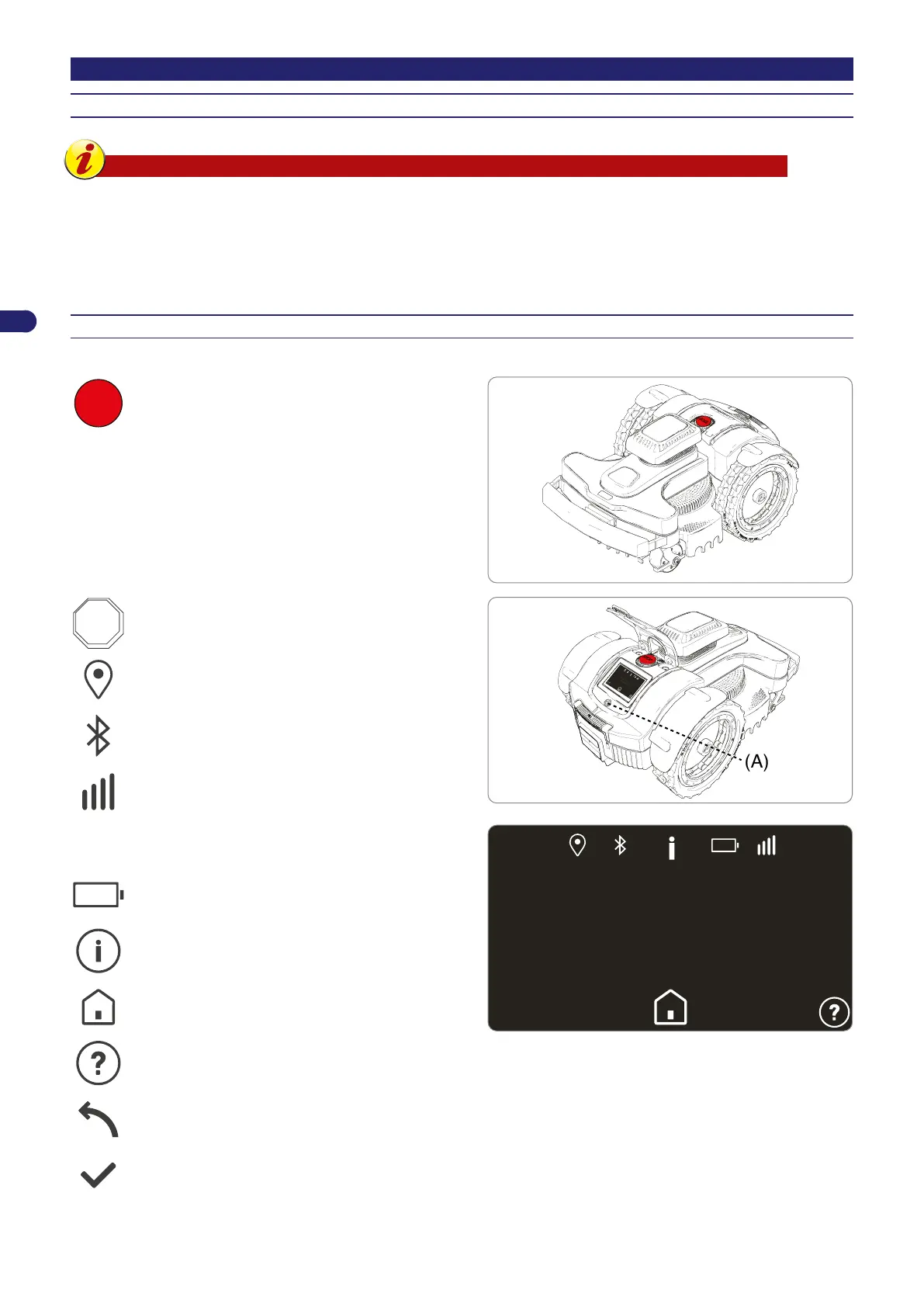 (A)