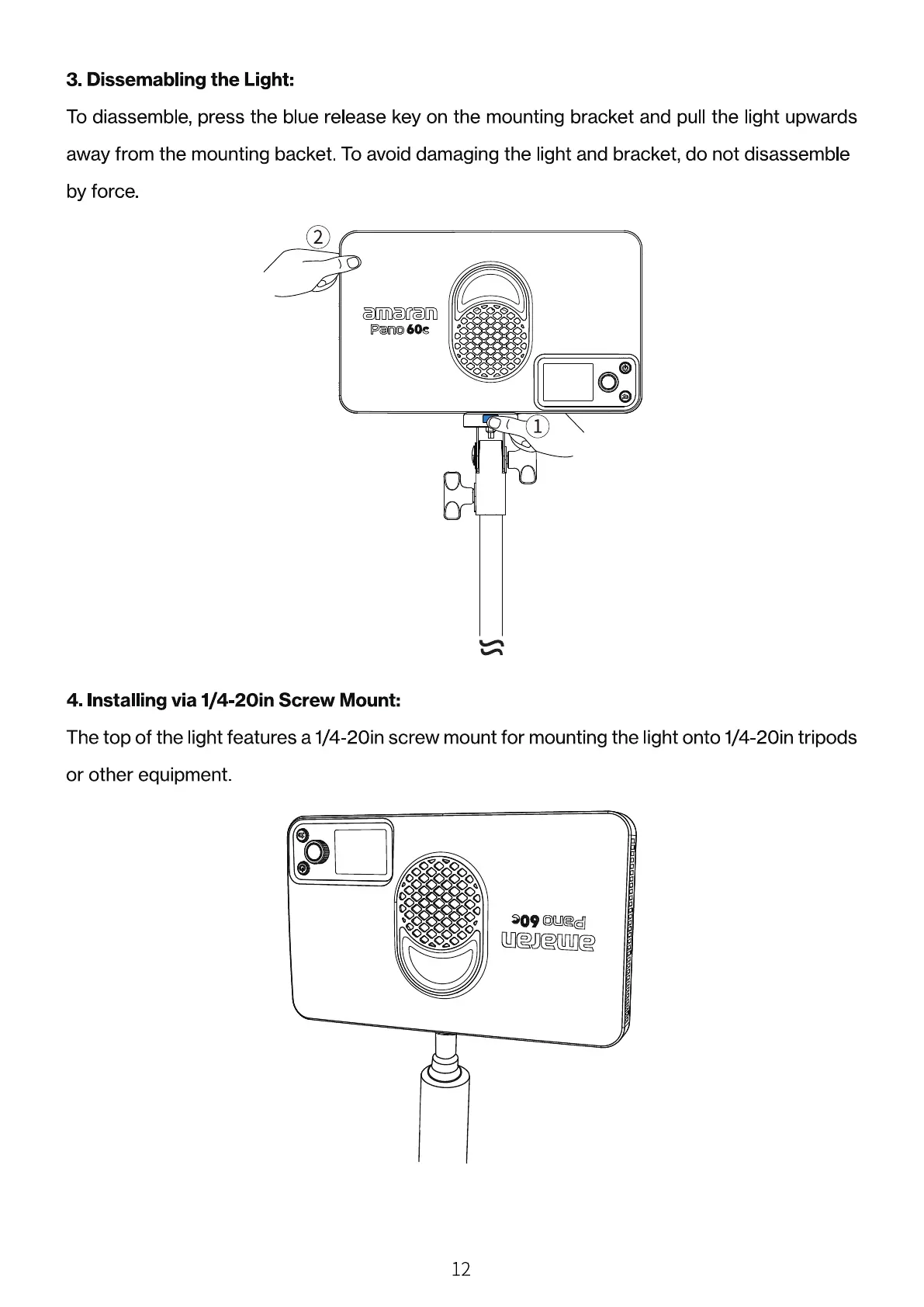 3. Dissemabling the Light:

To diassemble, press the blue release key on the mounting bracket and pull the light upwards away from the mounting backet. To avoid damaging the light and bracket, do not disassemble by force.

2

amaran
Pano 60c

1

4. Installing via 1/4-20in Screw Mount:

The top of the light features a 1/4-20in screw mount for mounting the light onto 1/4-20in tripods or other equipment.

amaran
Pano 60c

12