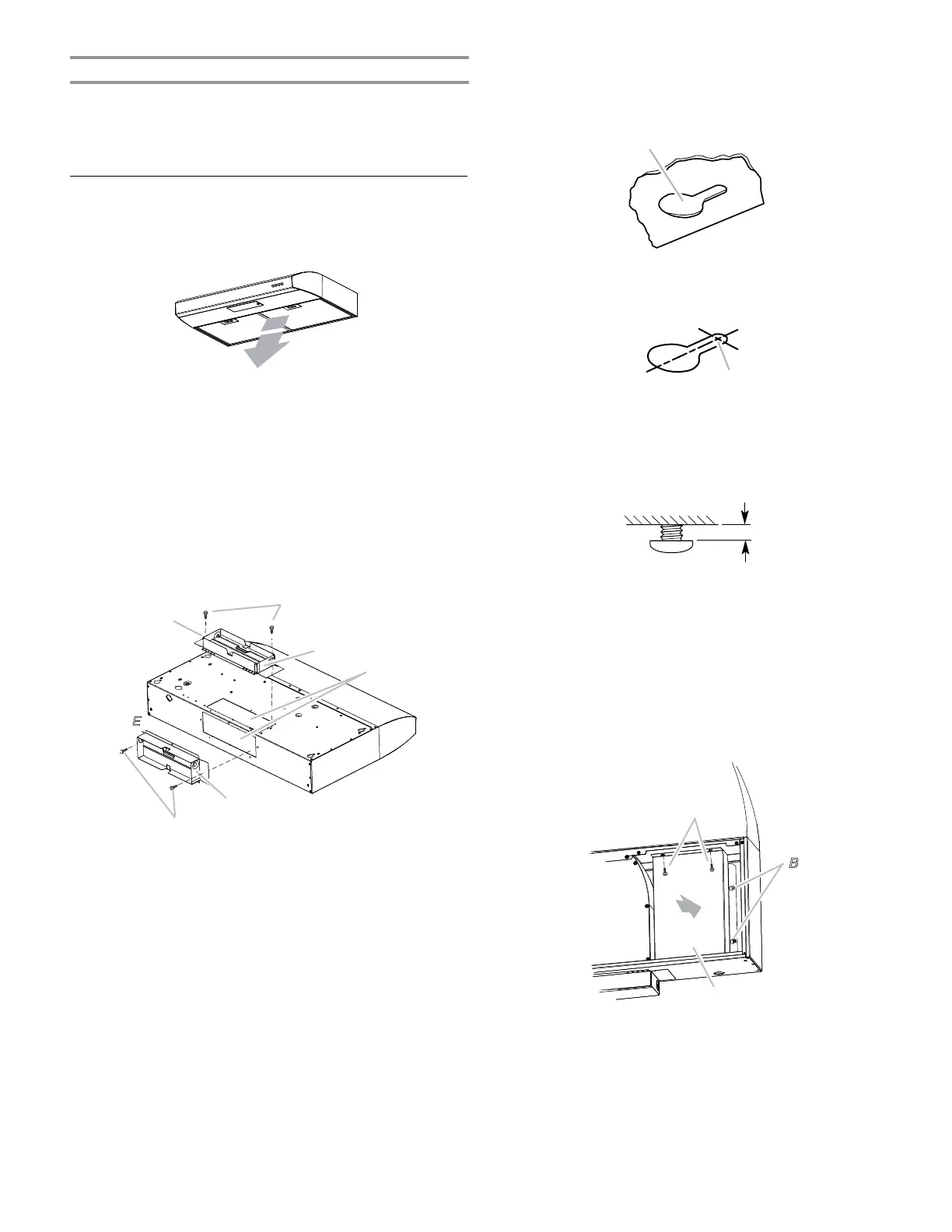 E

B