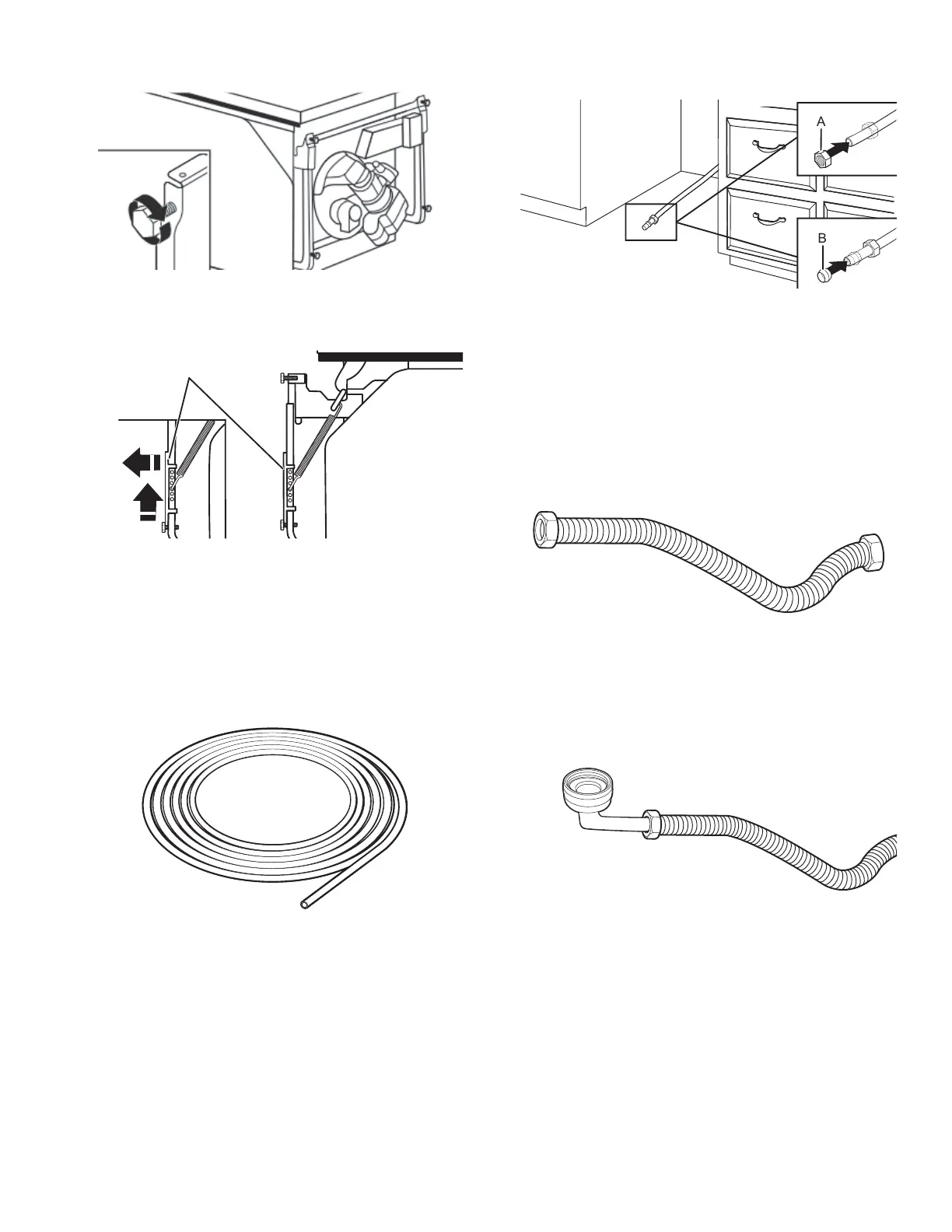 A

B