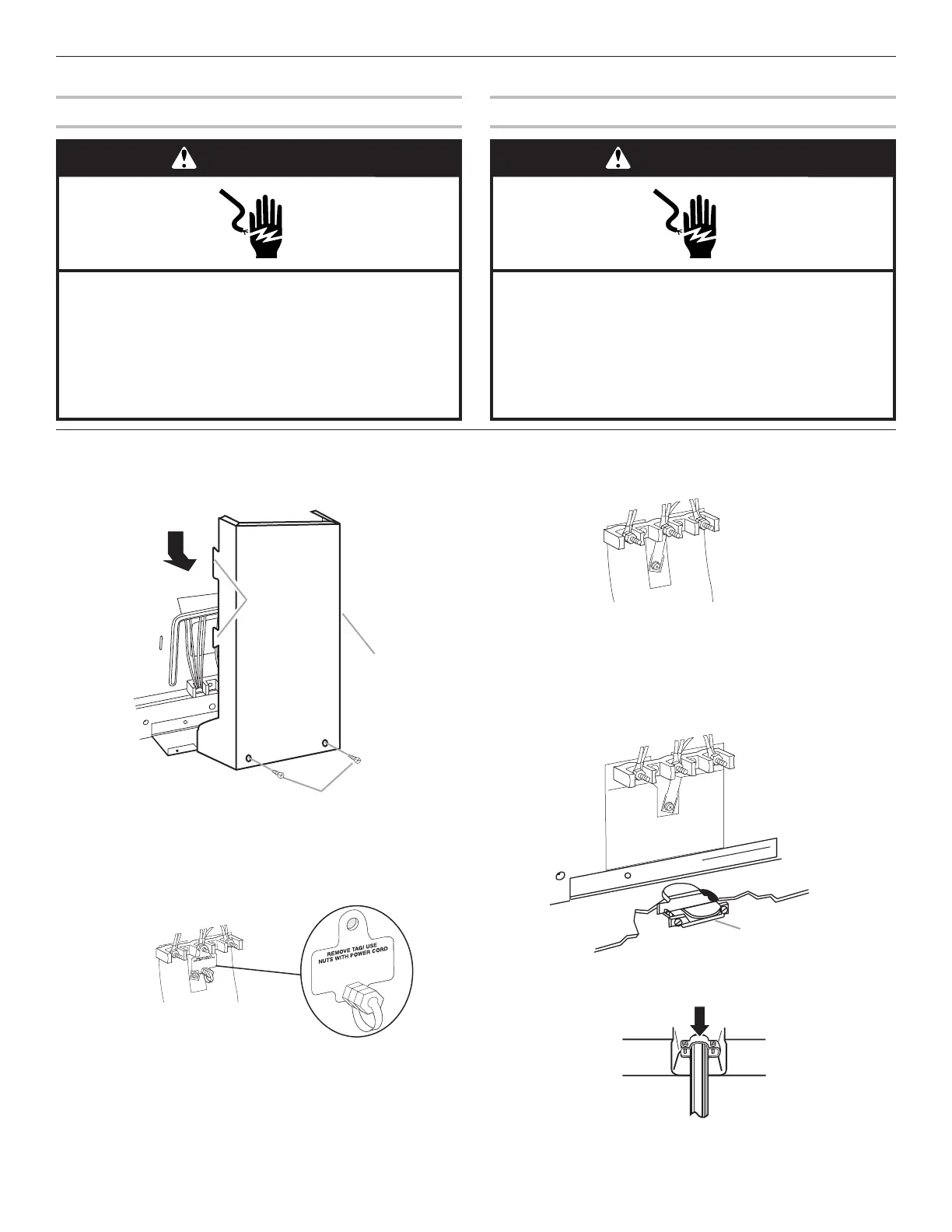 REMOVE TAG! USE NUTS WITH POWER CORD