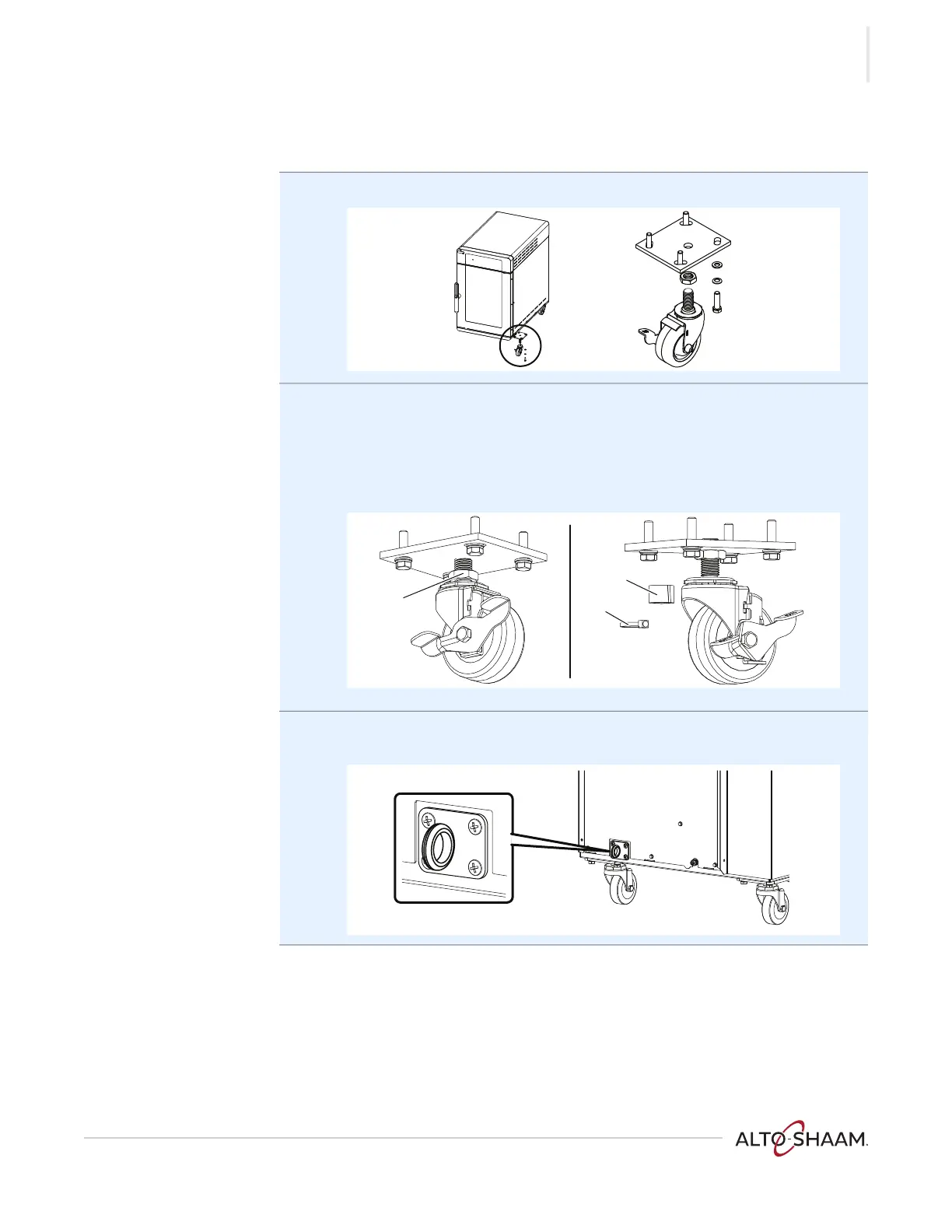 ALTO-SHAAM.