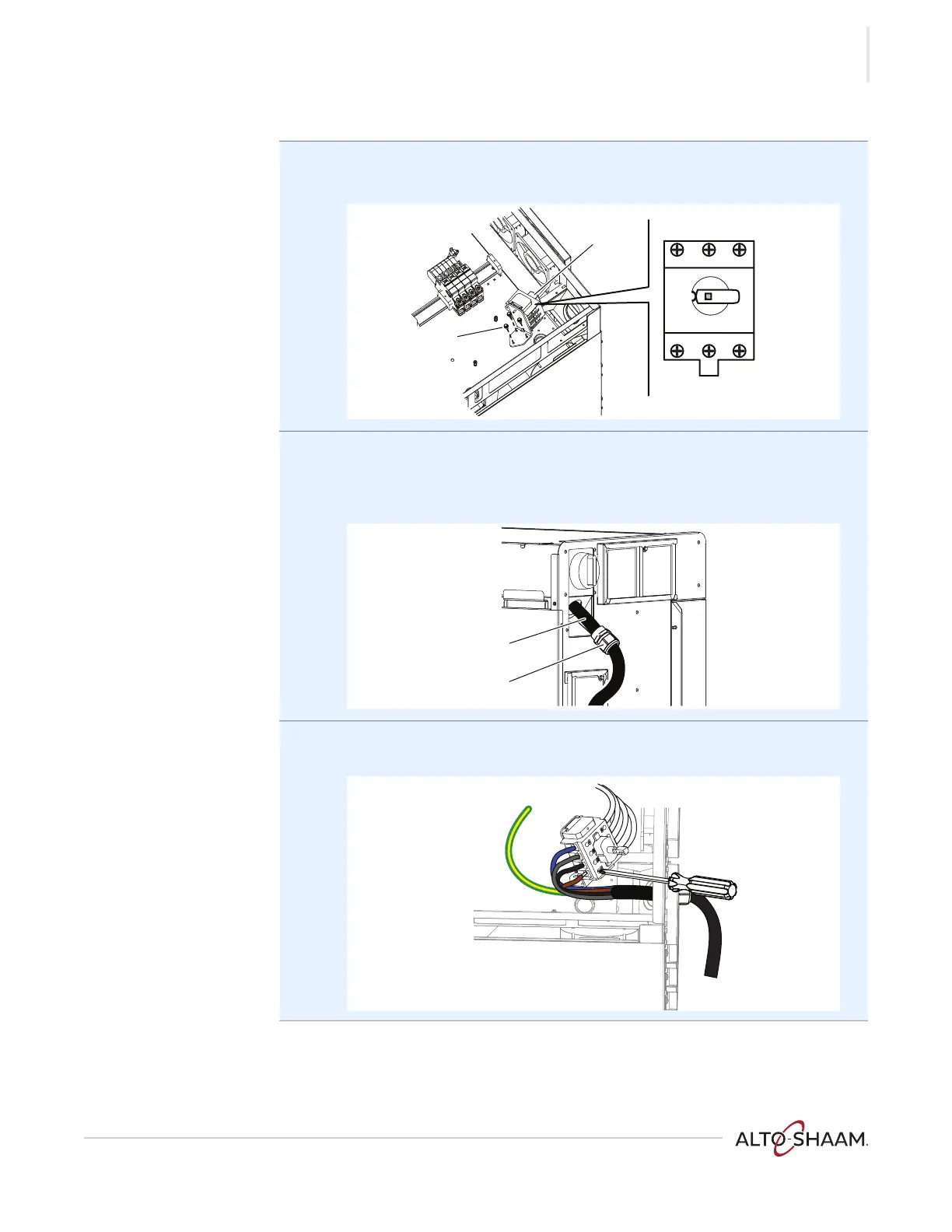 ALTO-SHAAM.