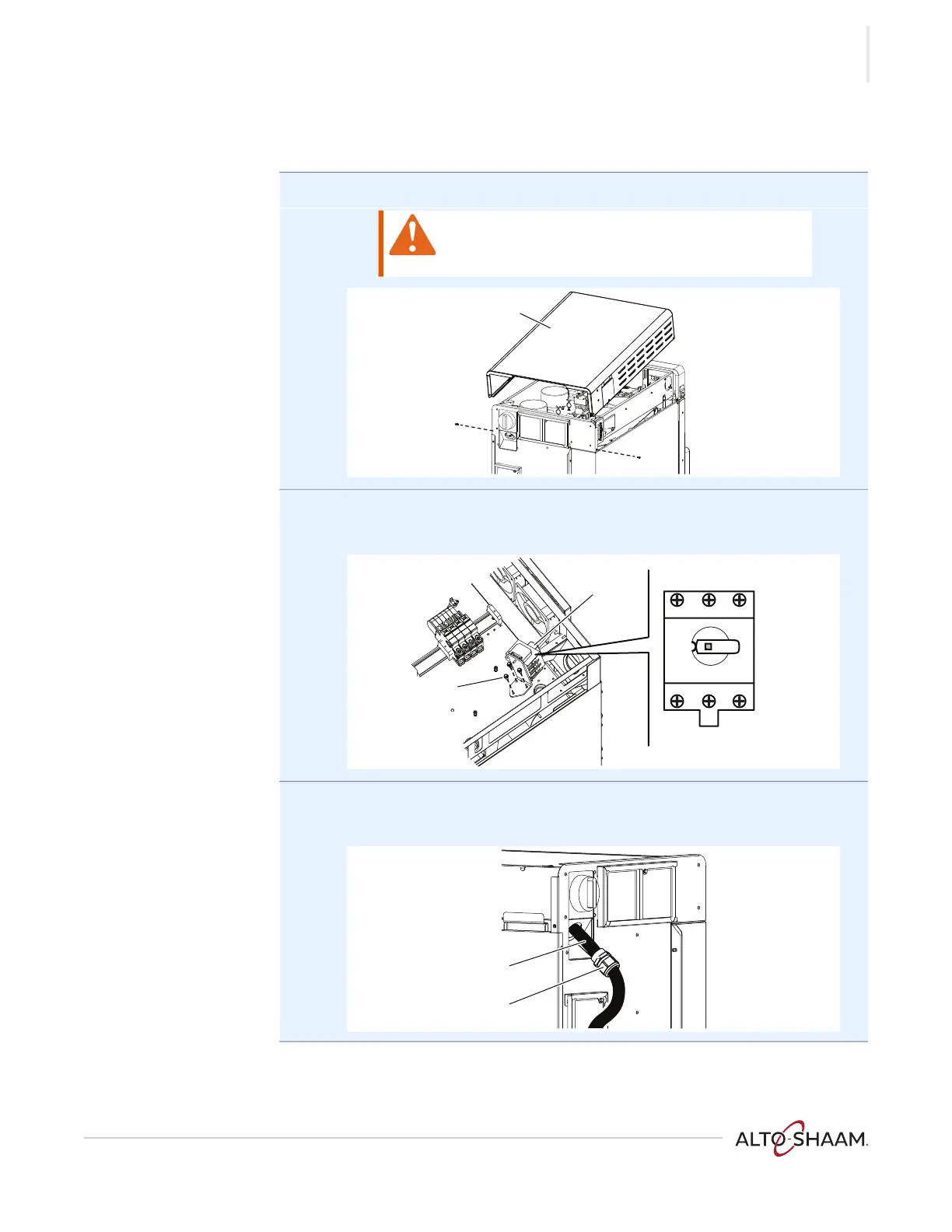 ALTO-SHAAM.