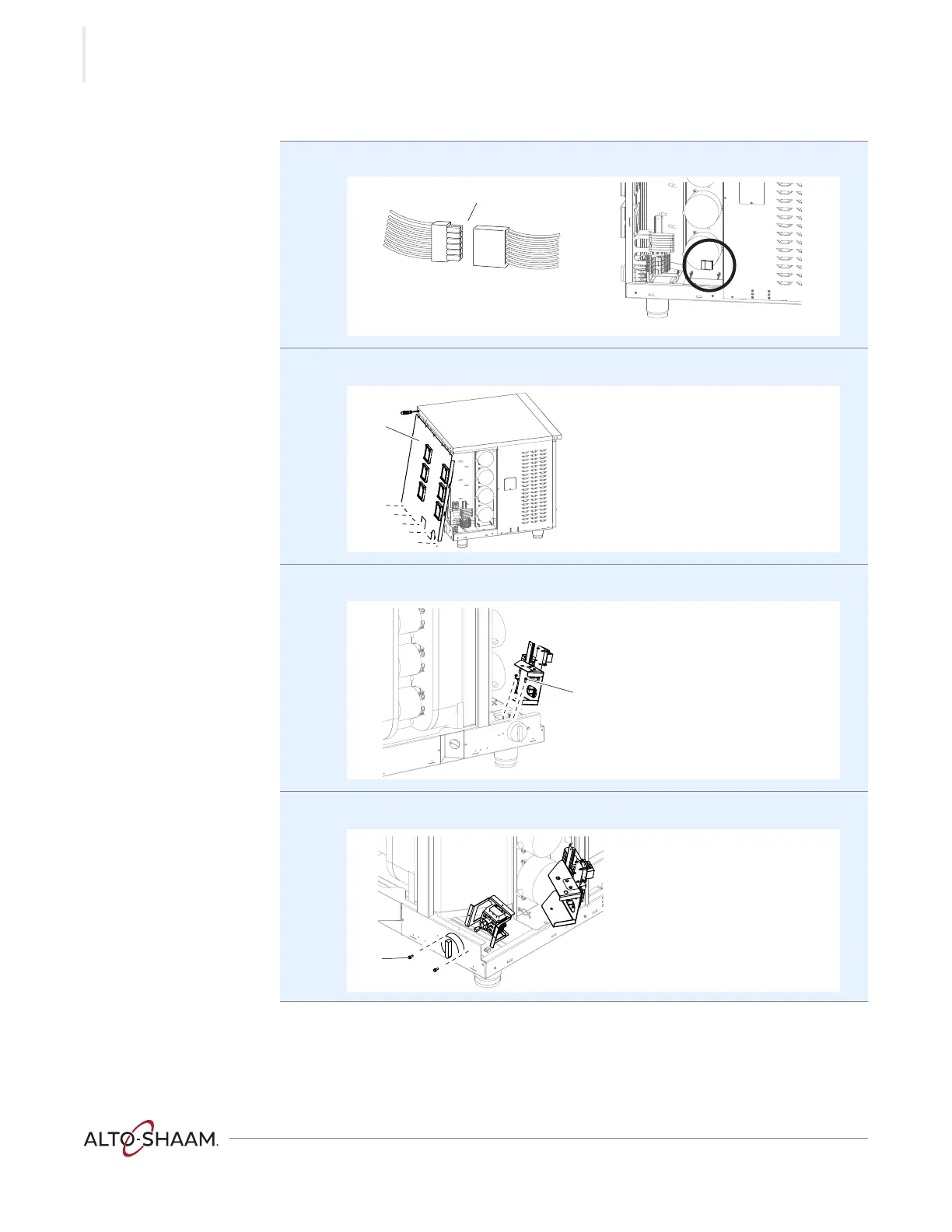 ALTO-SHAAM.