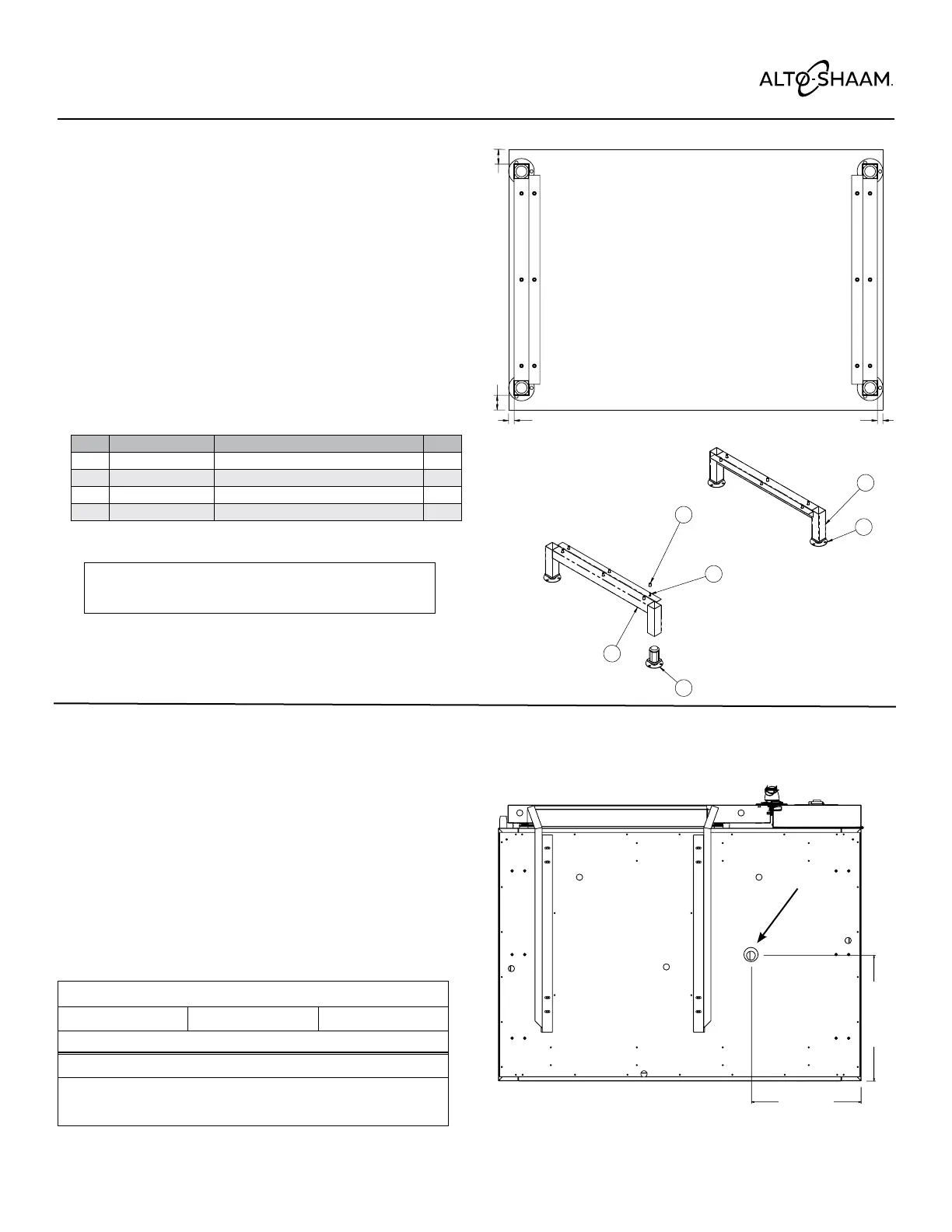 ALTO-SHAAM.