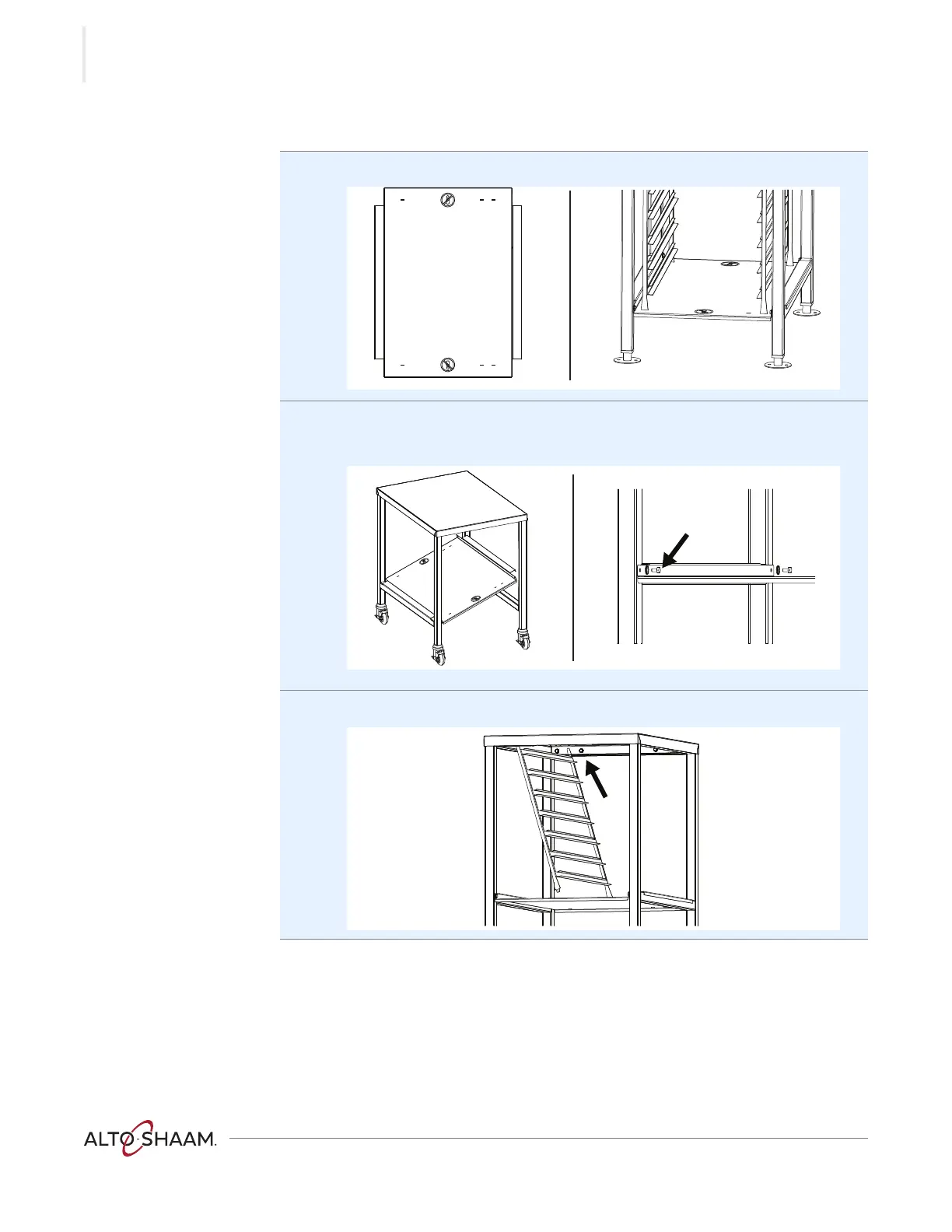 ALTO-SHAAM.