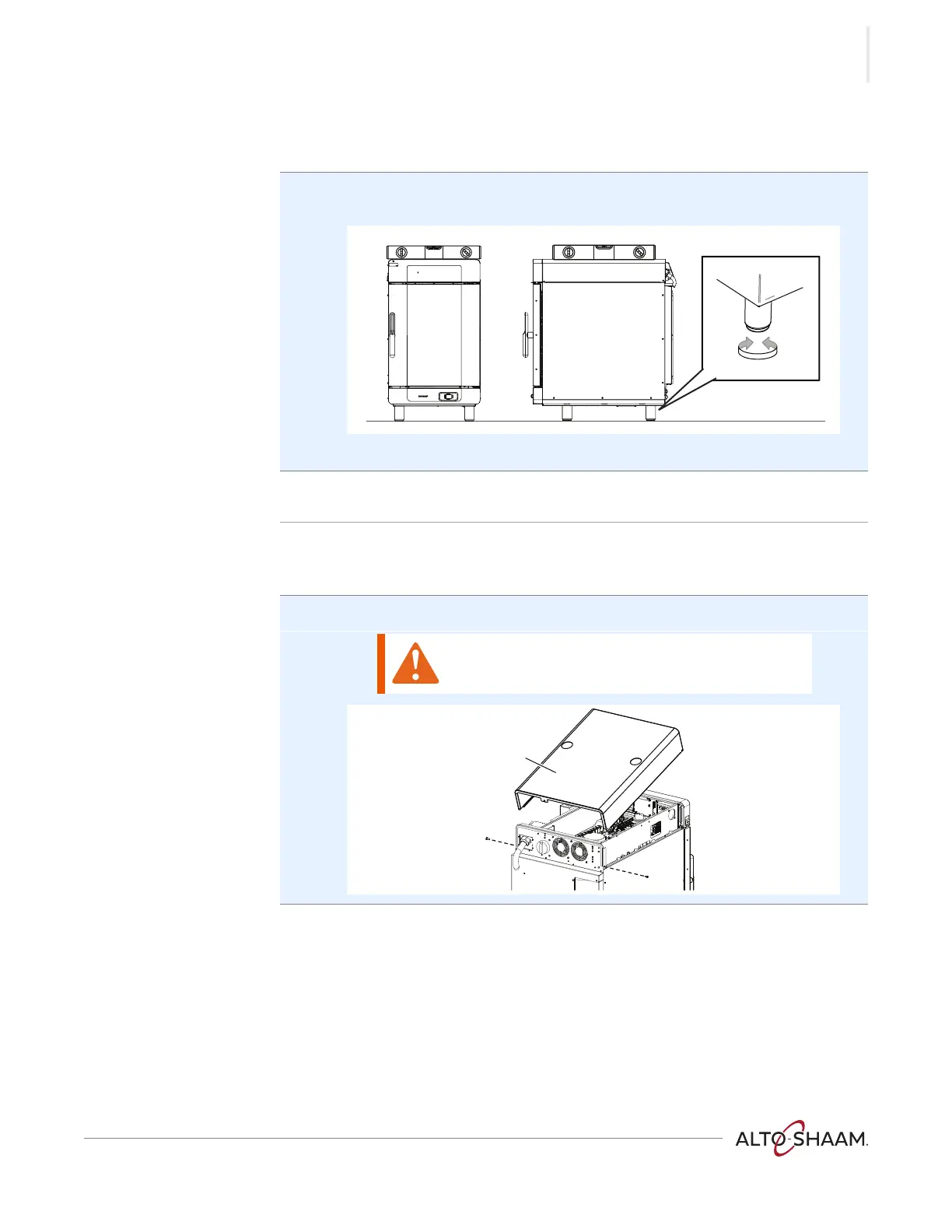 ALTO-SHAAM.