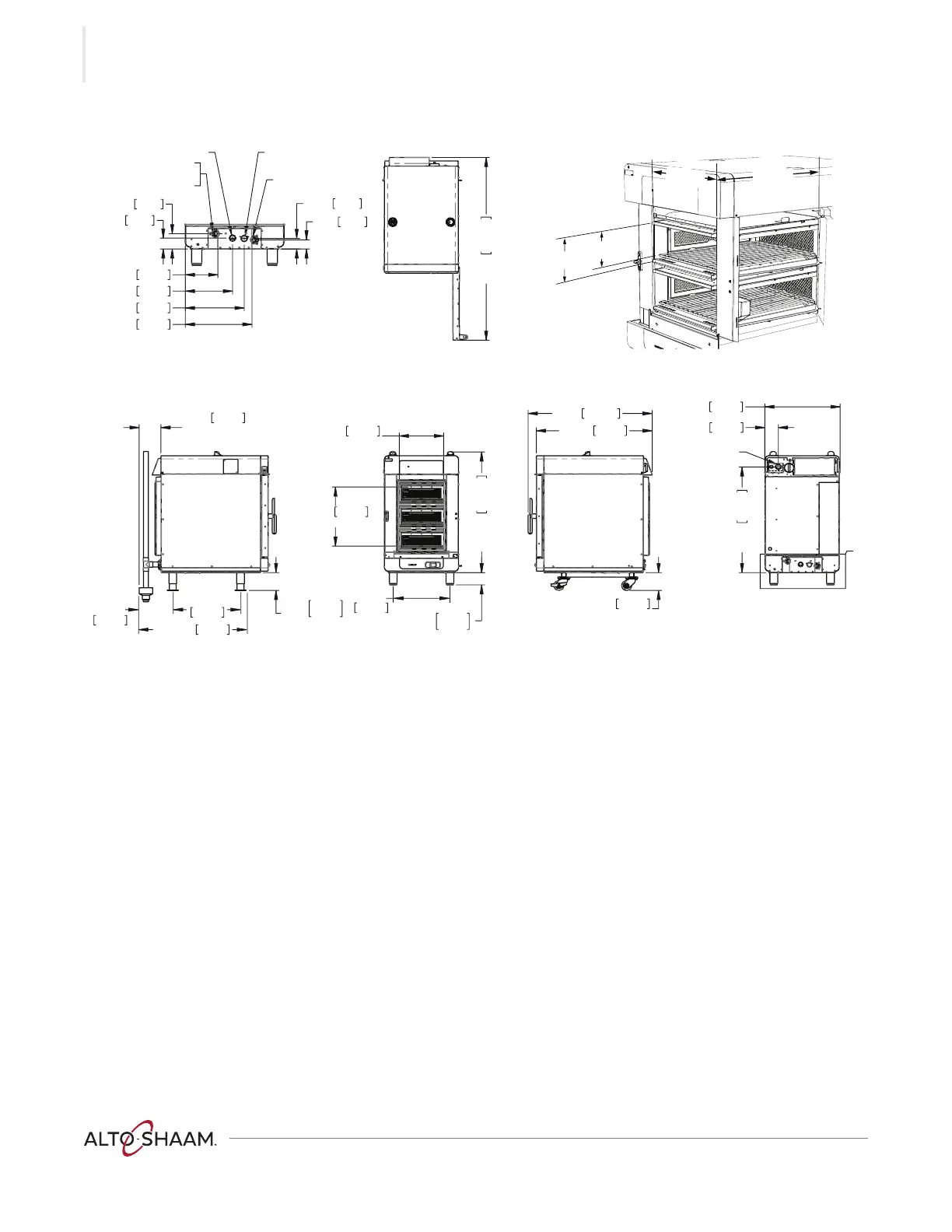 ALTO-SHAAM.