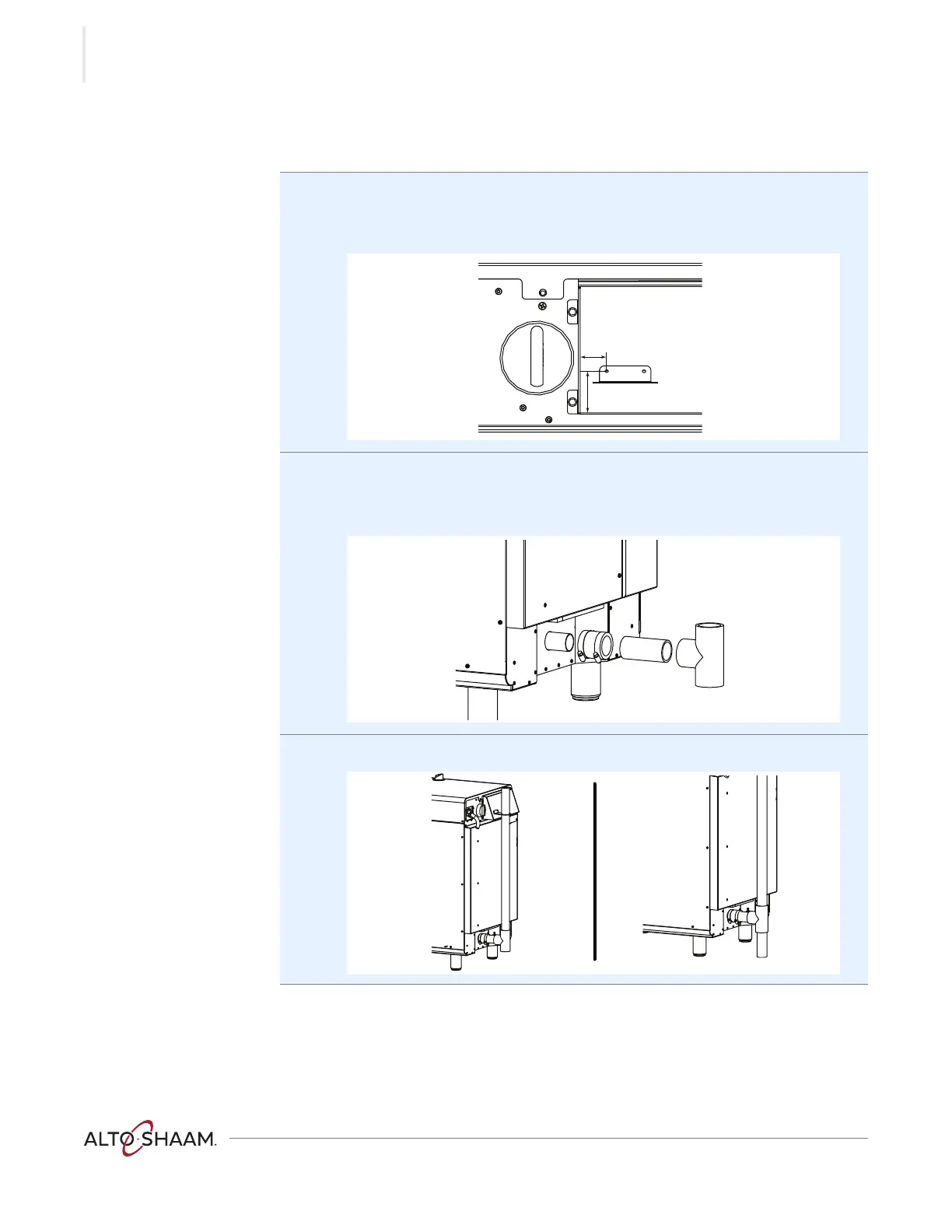 ALTO-SHAAM.