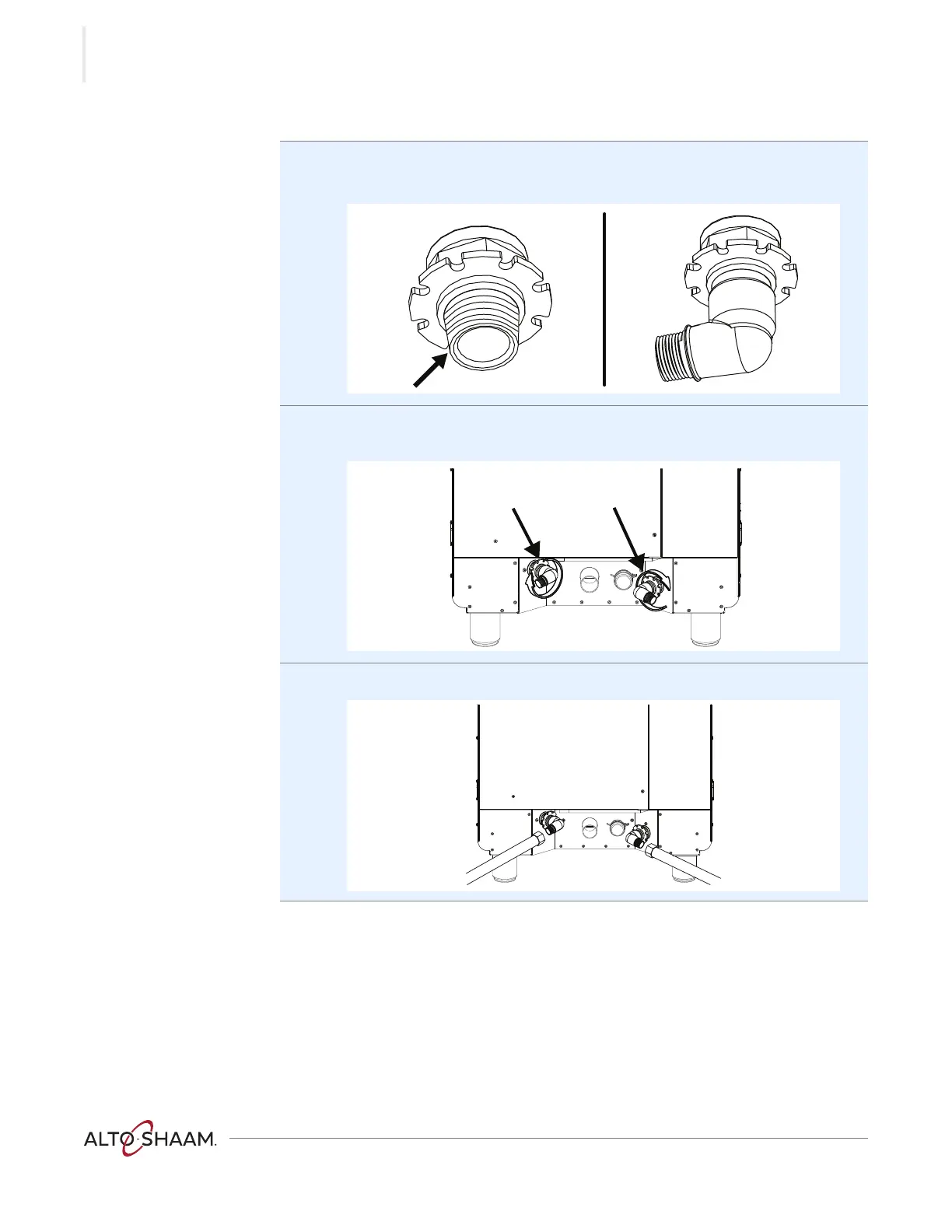 ALTO-SHAAM.