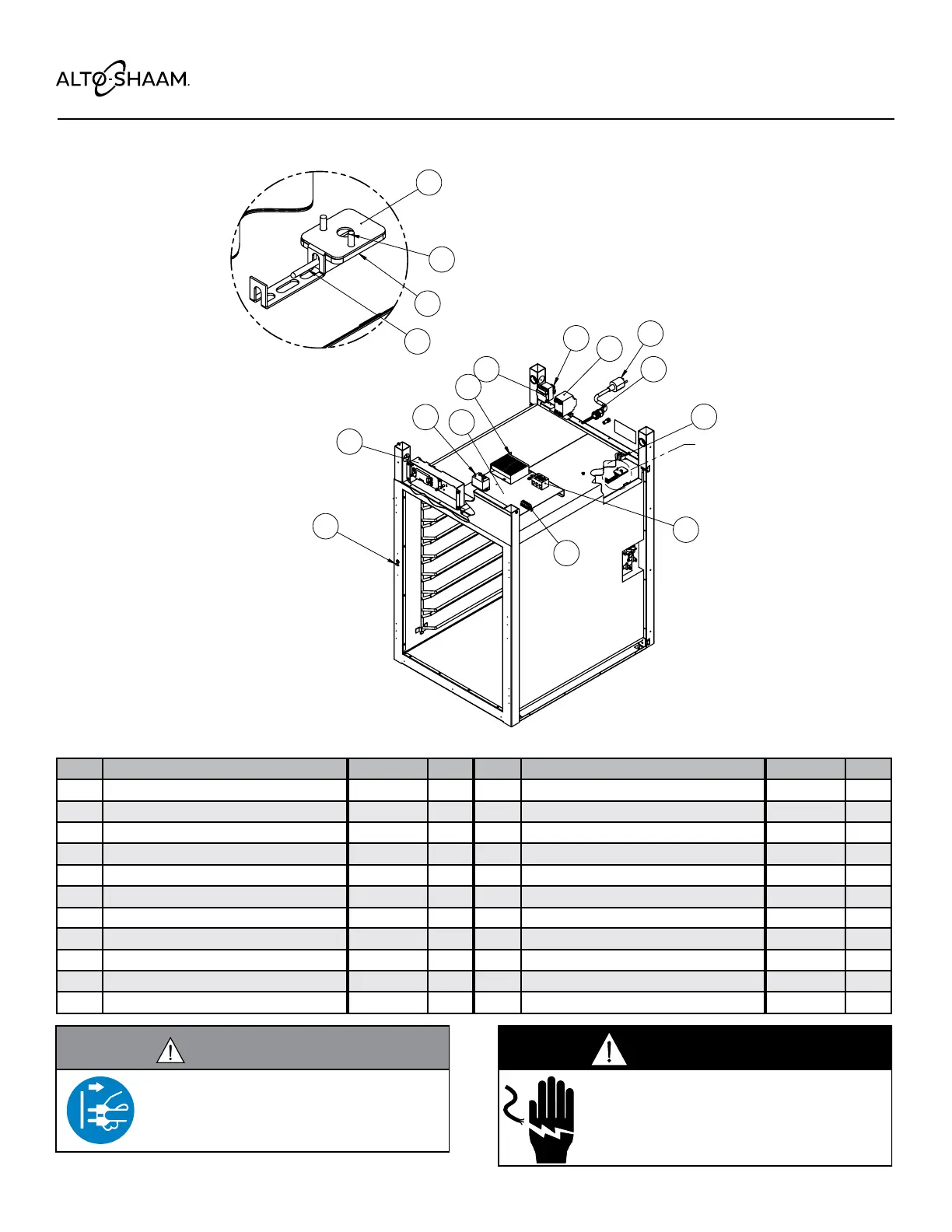 ALTO-SHAAM.